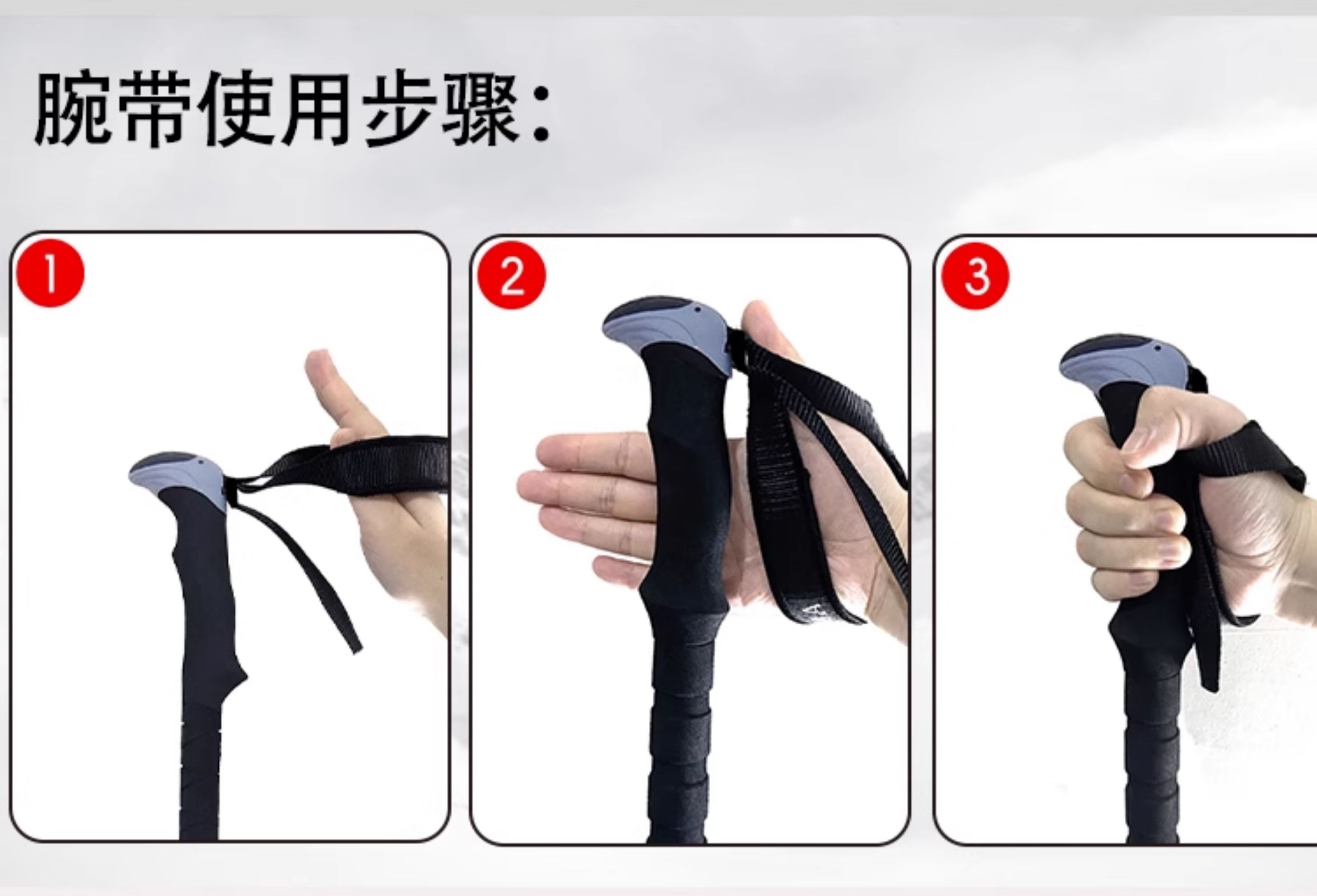 腕带使用步骤:

1

2

3