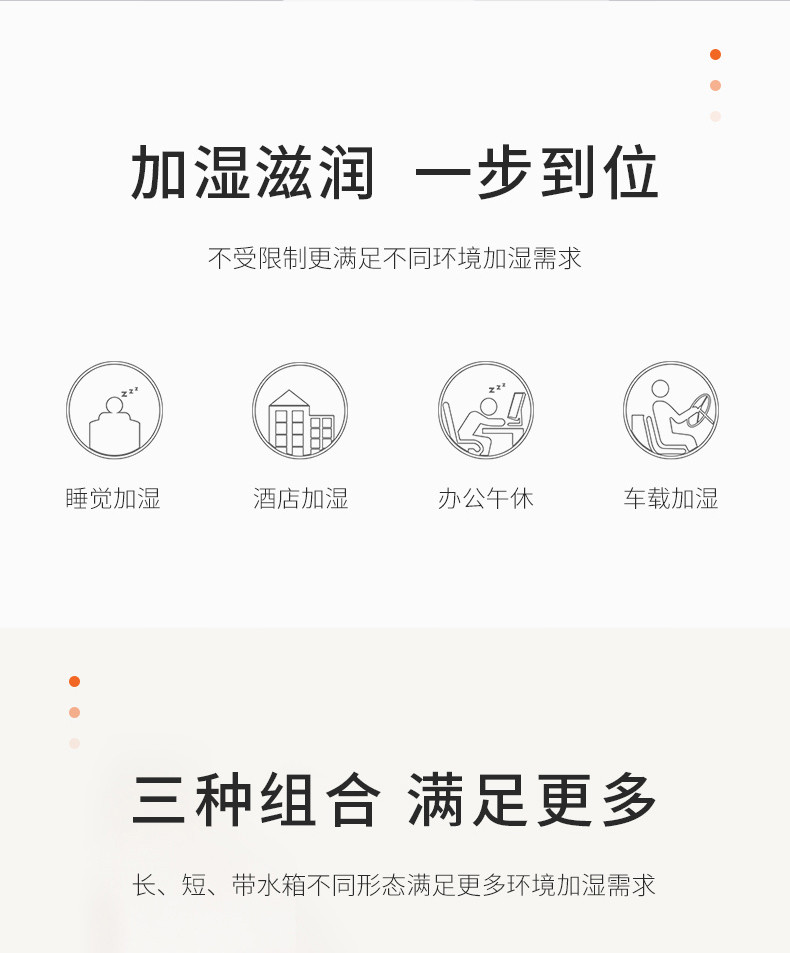 加湿滋润 一步到位

不受限制更满足不同环境加湿需求

睡觉加湿

酒店加湿

办公午休

车载加湿

三种组合 满足更多

长、短、带水箱不同形态满足更多环境加湿需求