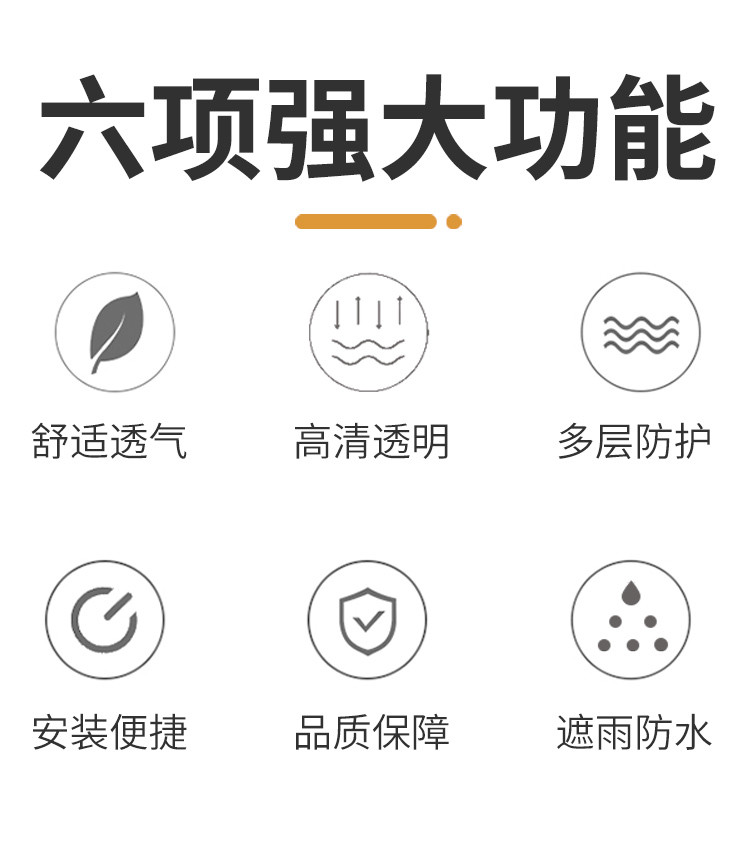 六项强大功能

舒适透气

高清透明

多层防护

安装便捷

品质保障

遮雨防水