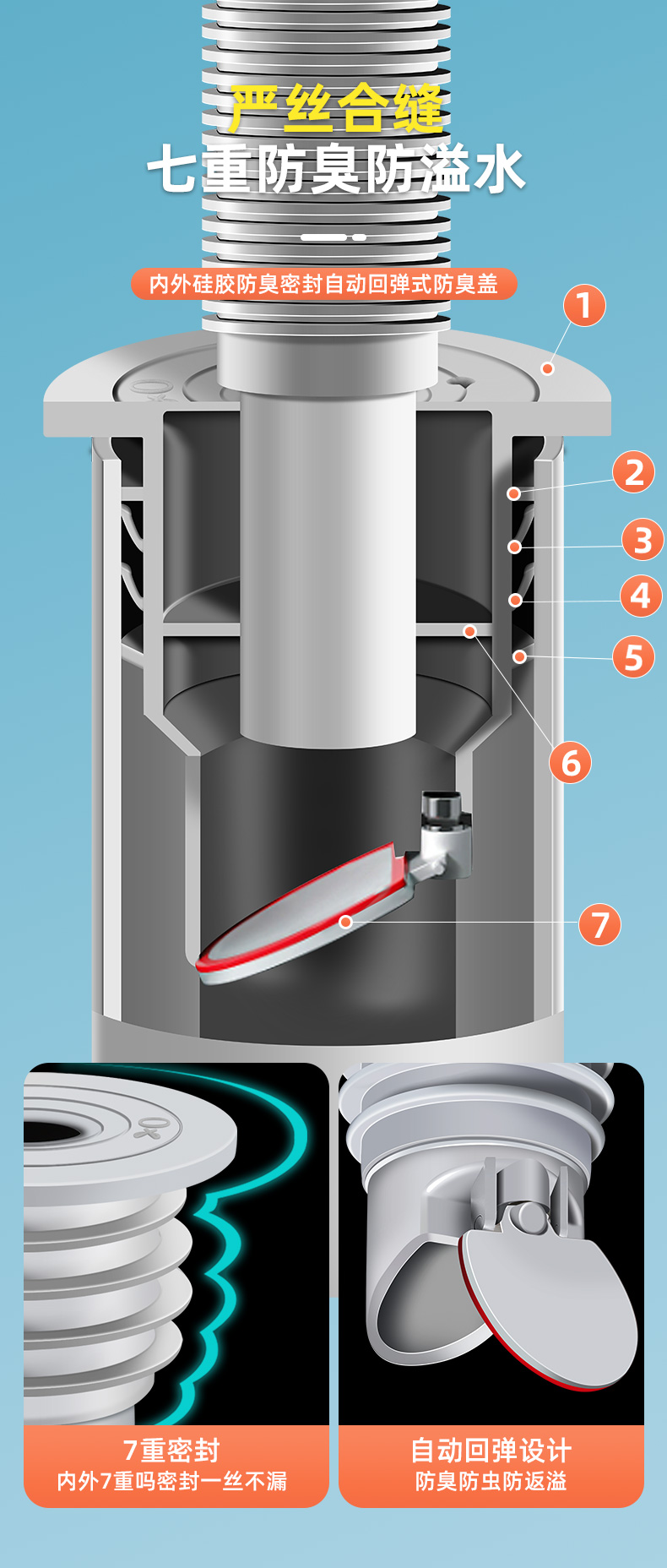 严丝合缝
七重防臭防溢水

内外硅胶防臭密封自动回弹式防臭盖

1
2
3
4
5
6
7

7重密封
内外7重吗密封一丝不漏

自动回弹设计
防臭防虫防返溢