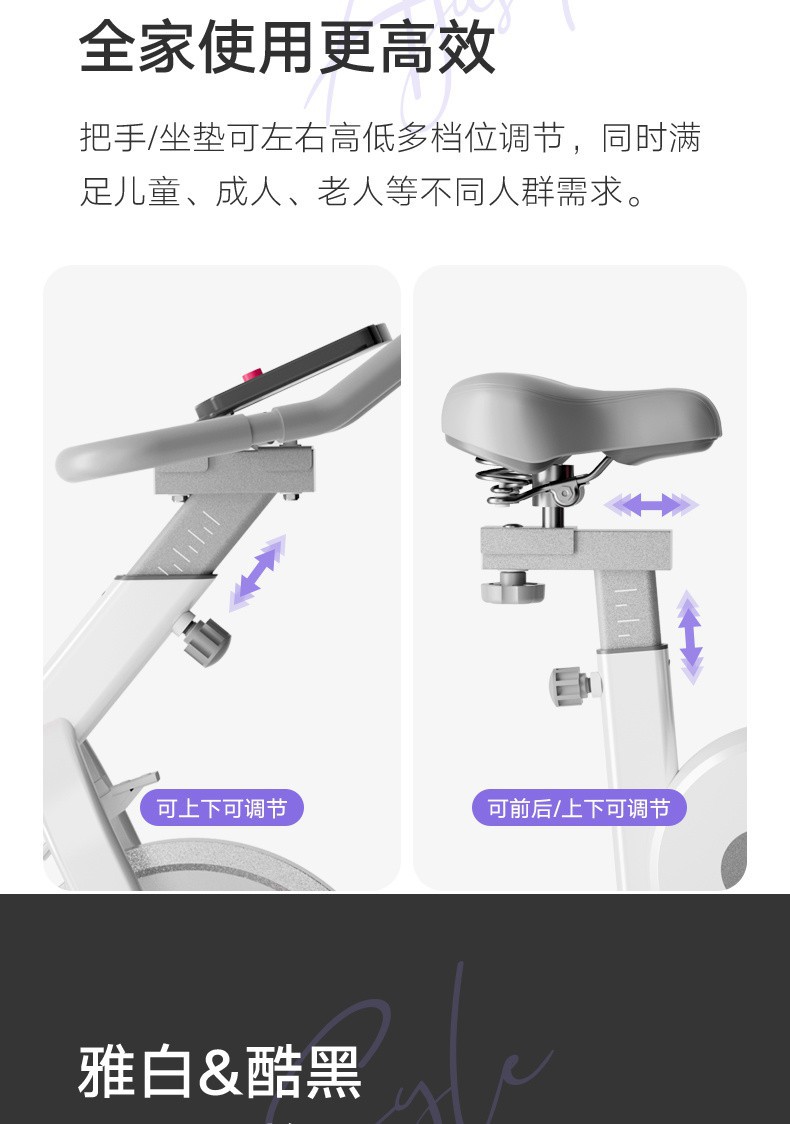 全家使用更高效

把手/坐垫可左右高低多档位调节，同时满足儿童、成人、老人等不同人群需求。

可上下可调节

可前后/上下可调节

雅白&酷黑