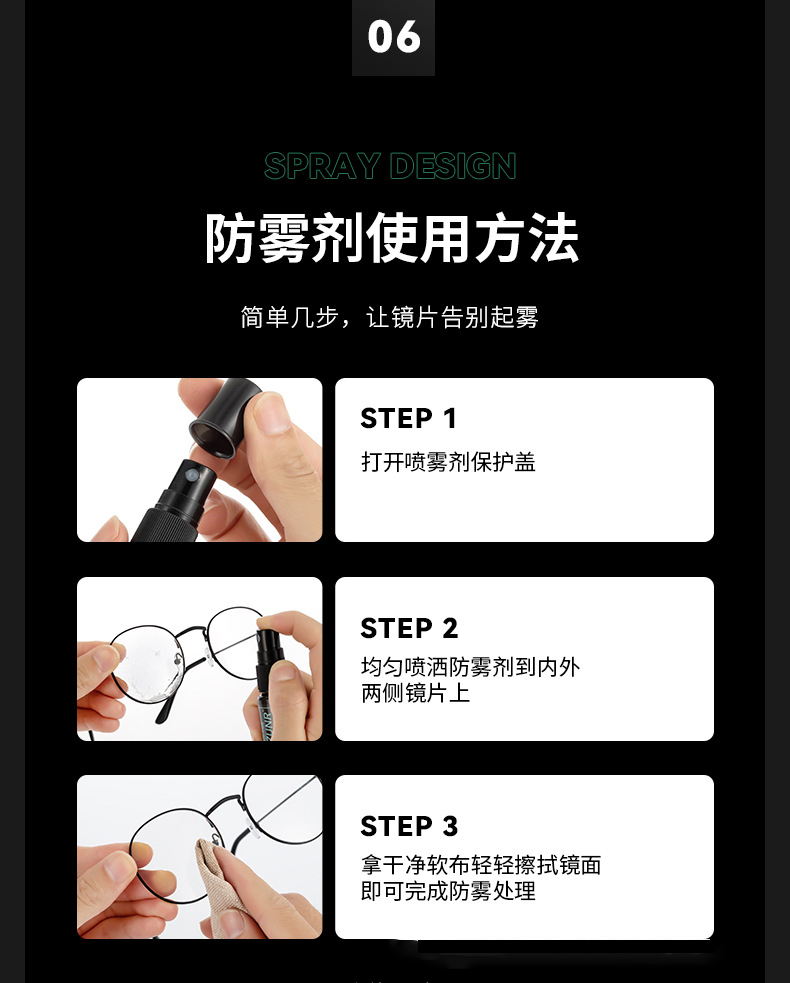 06

SPRAY DESIGN

防雾剂使用方法

简单几步，让镜片告别起雾

STEP 1
打开喷雾剂保护盖

STEP 2
均匀喷洒防雾剂到内外两侧镜片上

STEP 3
拿干净软布轻轻擦拭镜面即可完成防雾处理