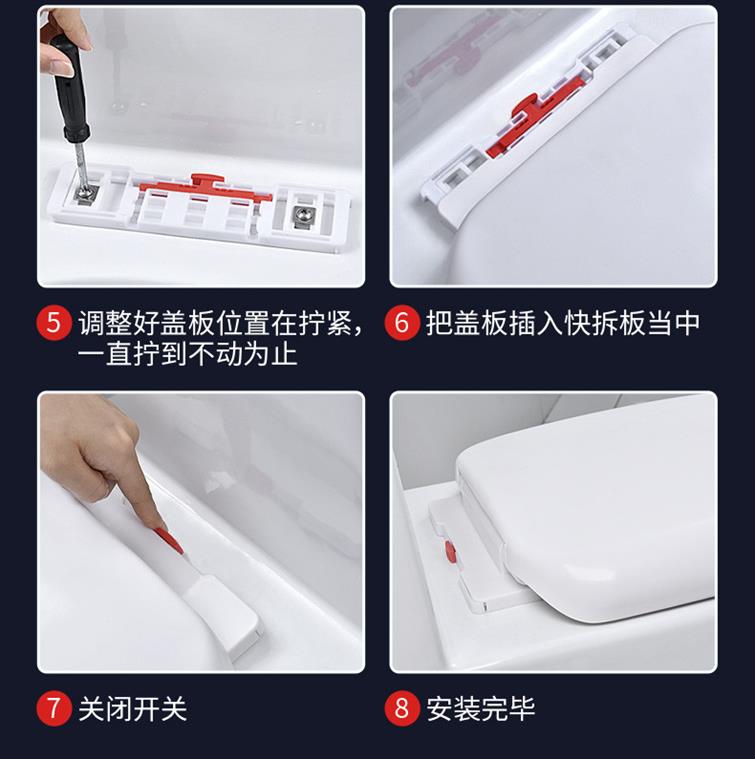 5 调整好盖板位置在拧紧，一直拧到不动为止

6 把盖板插入快拆板当中

7 关闭开关

8 安装完毕