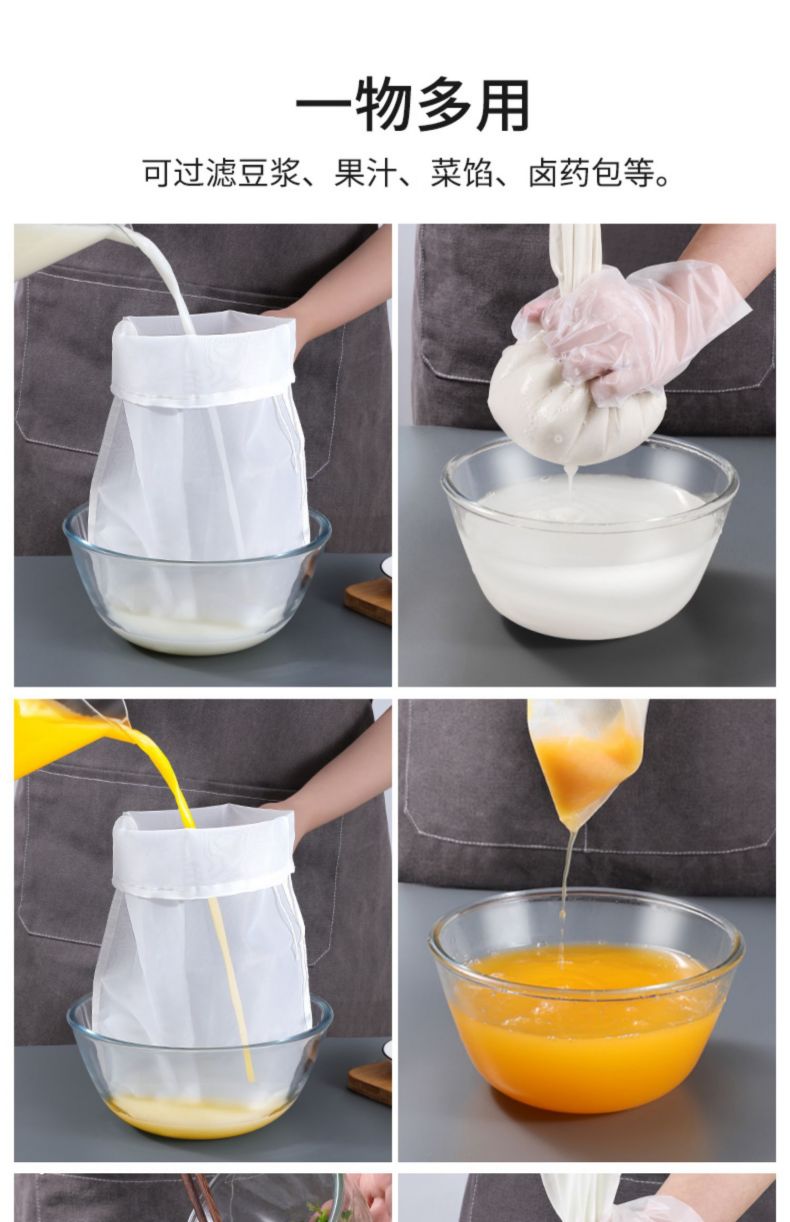 一物多用

可过滤豆浆、果汁、菜馅、卤药包等。