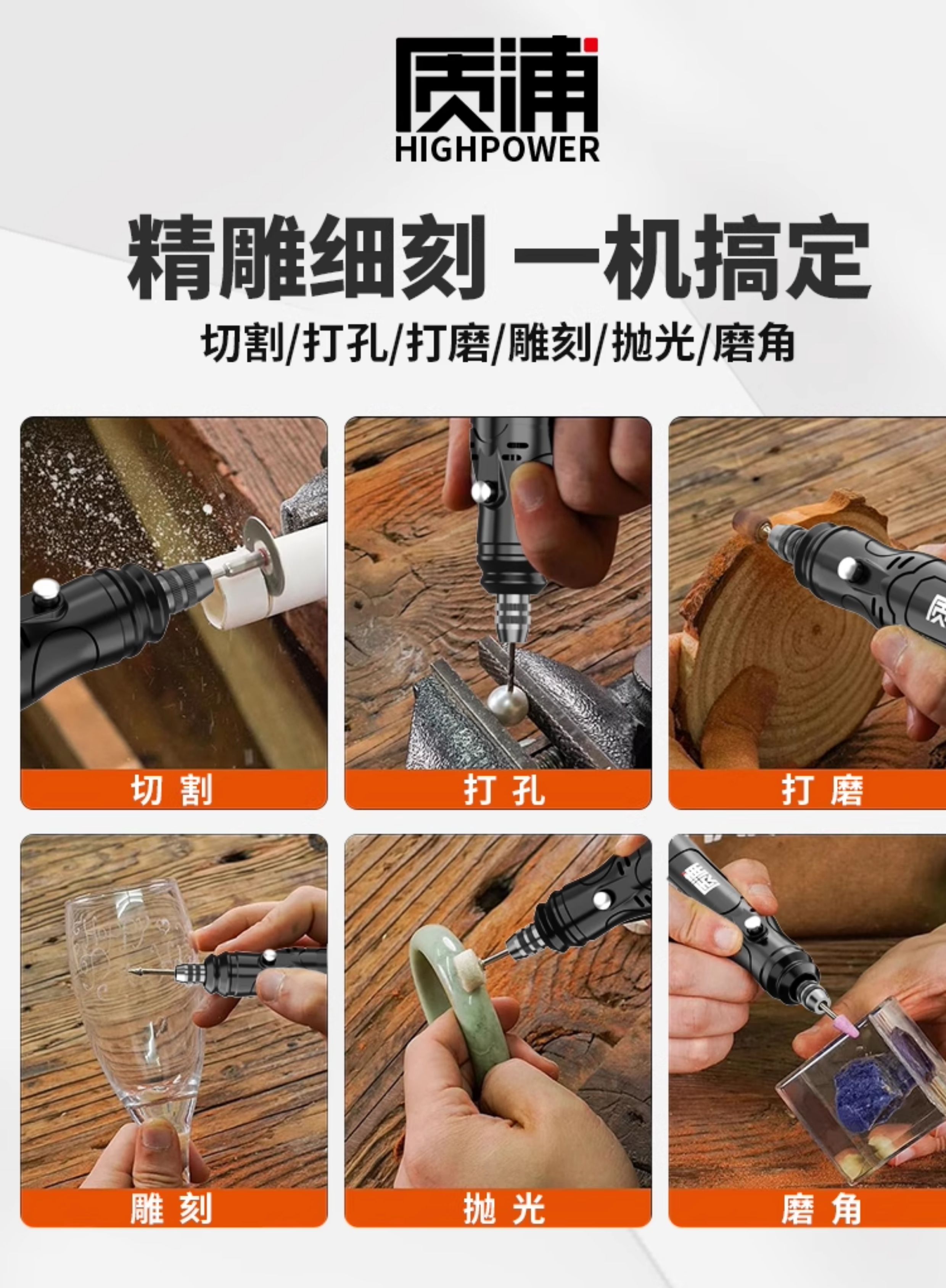 质浦
HIGHPOWER

精雕细刻 一机搞定

切割/打孔/打磨/雕刻/抛光/磨角

切 割

打 孔

打 磨

雕 刻

抛 光

磨 角