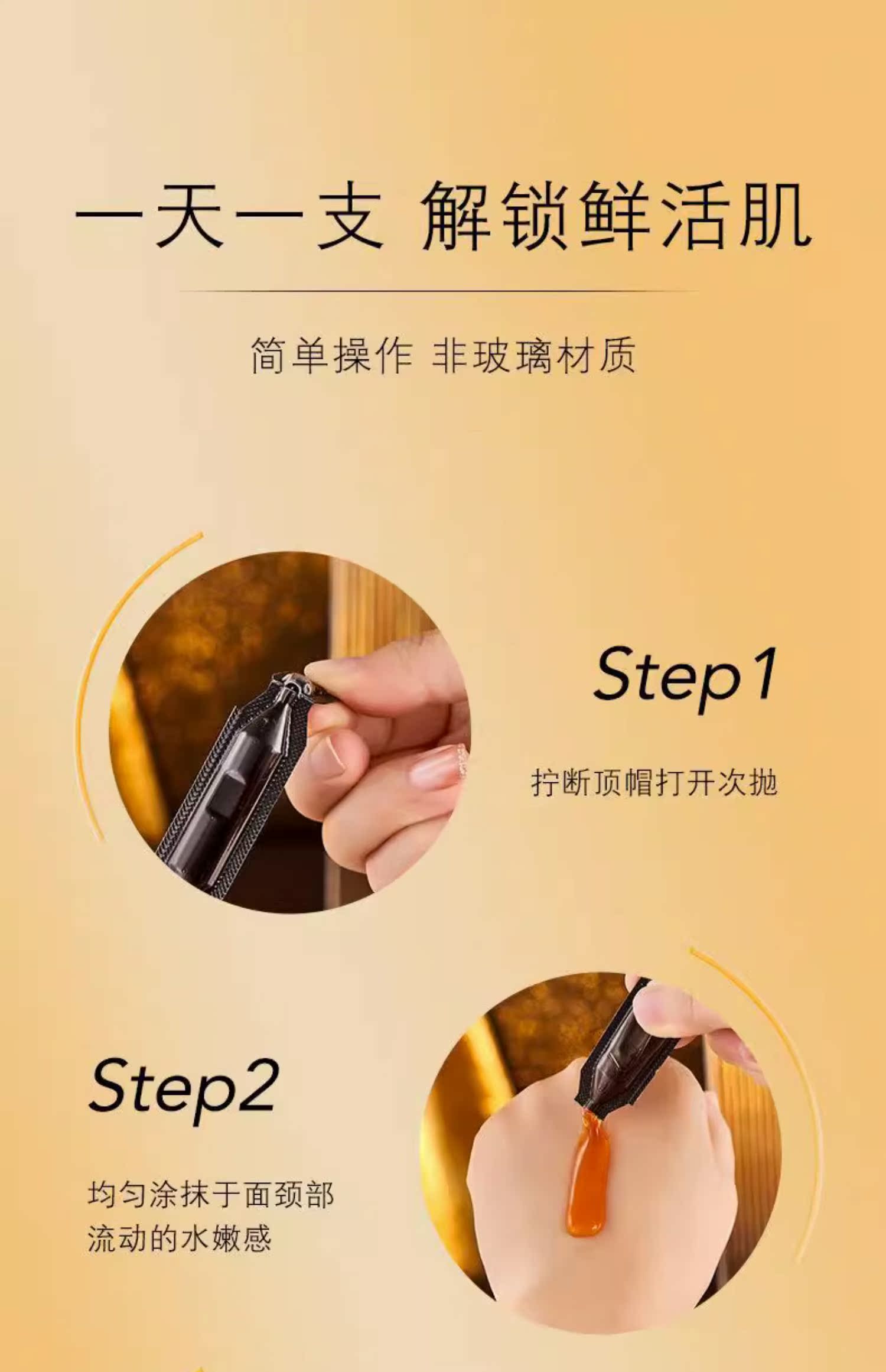 一天一支 解锁鲜活肌

简单操作 非玻璃材质

Step1

拧断顶帽打开次抛

Step2

均匀涂抹于面颈部
流动的水嫩感