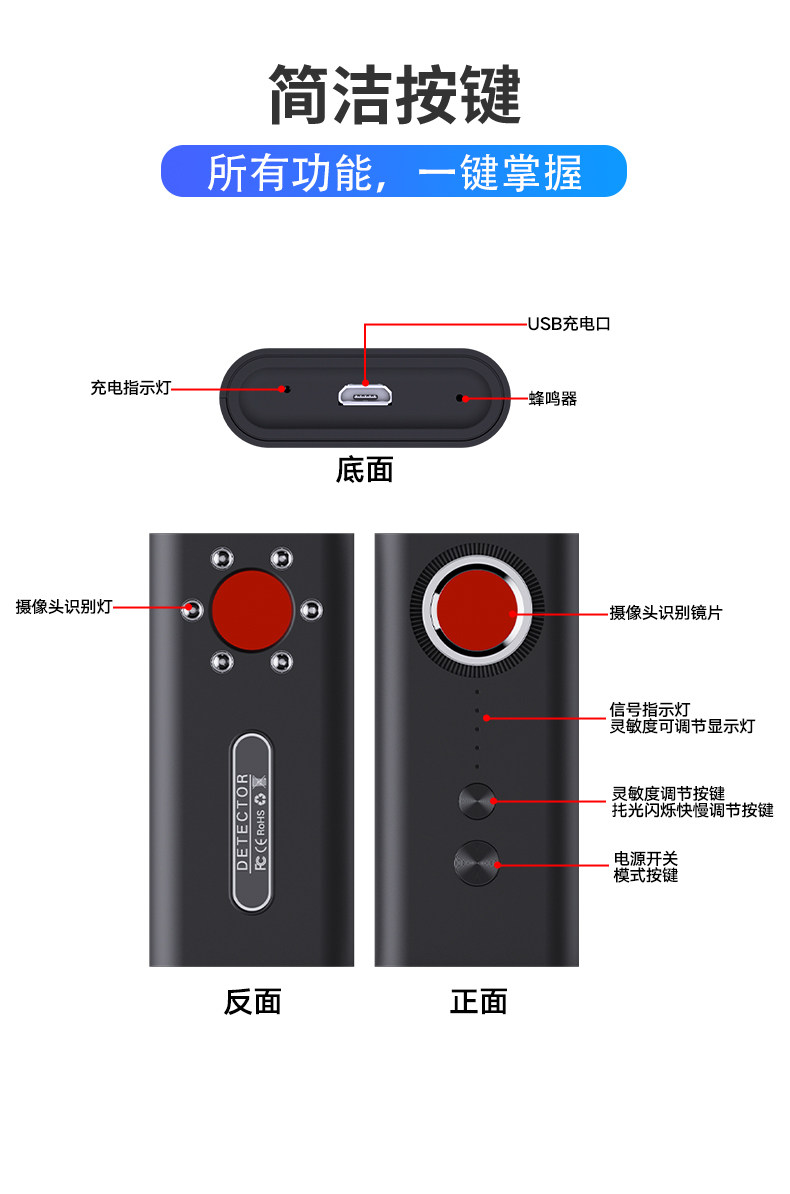 简洁按键

所有功能，一键掌握

USB充电口

充电指示灯

蜂鸣器

底面

摄像头识别灯

DETECTOR

FC CE RoHS

摄像头识别镜片

信号指示灯
灵敏度可调节显示灯

灵敏度调节按键
托光闪烁快慢调节按键

电源开关
模式按键

反面

正面