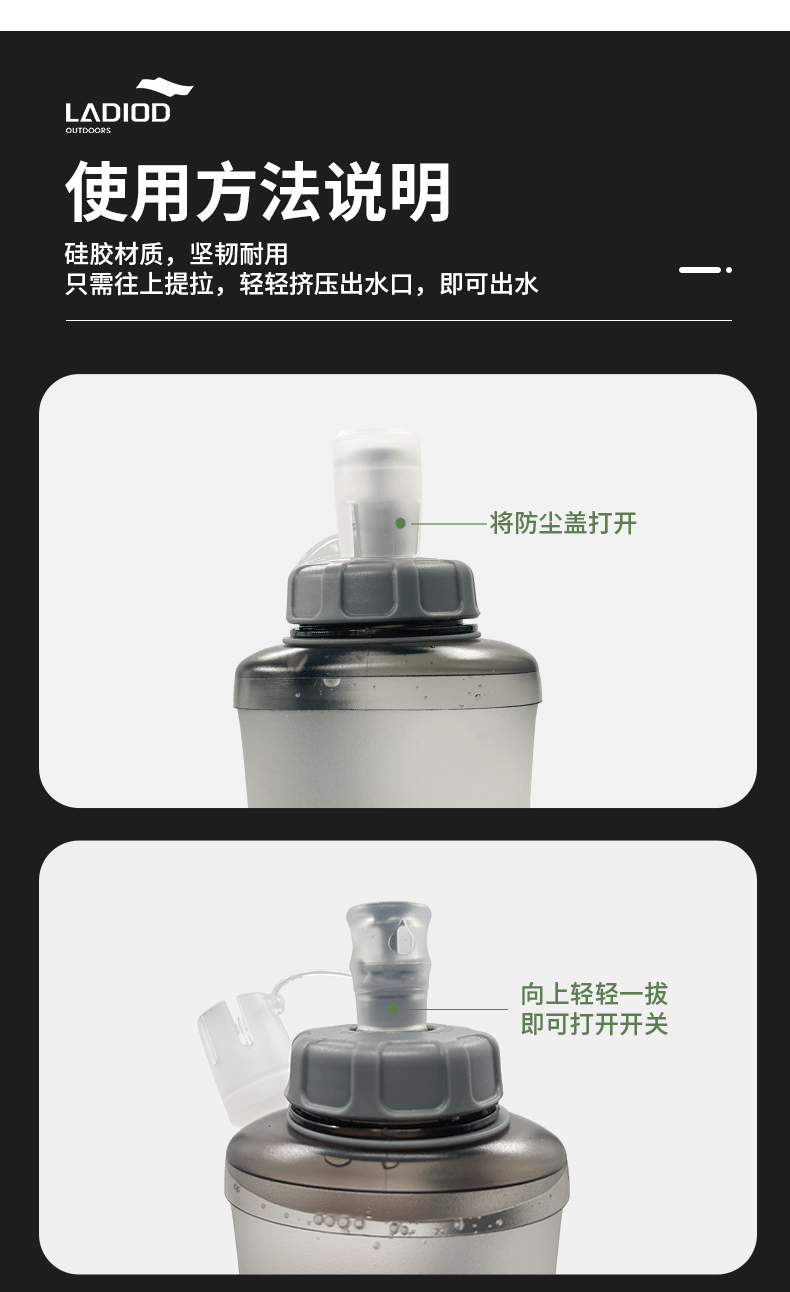 LADIOD
OUTDOORS

使用方法说明

硅胶材质，坚韧耐用
只需往上提拉，轻轻挤压出水口，即可出水

将防尘盖打开

向上轻轻一拔
即可打开开关