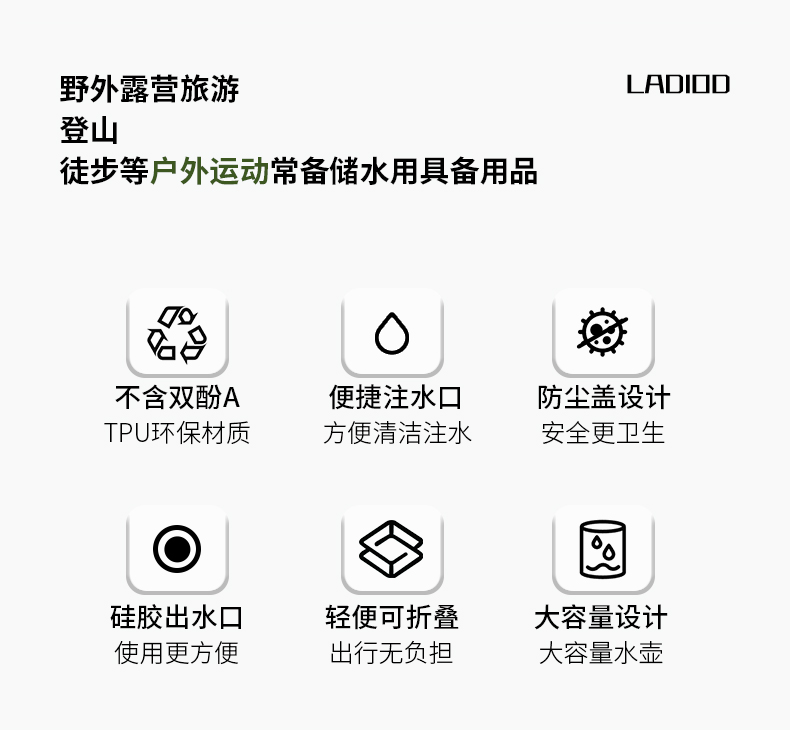 野外露营旅游
登山
徒步等户外运动常备储水用具备用品

LADIOD

不含双酚A
TPU环保材质

便捷注水口
方便清洁注水

防尘盖设计
安全更卫生

硅胶出水口
使用更方便

轻便可折叠
出行无负担

大容量设计
大容量水壶