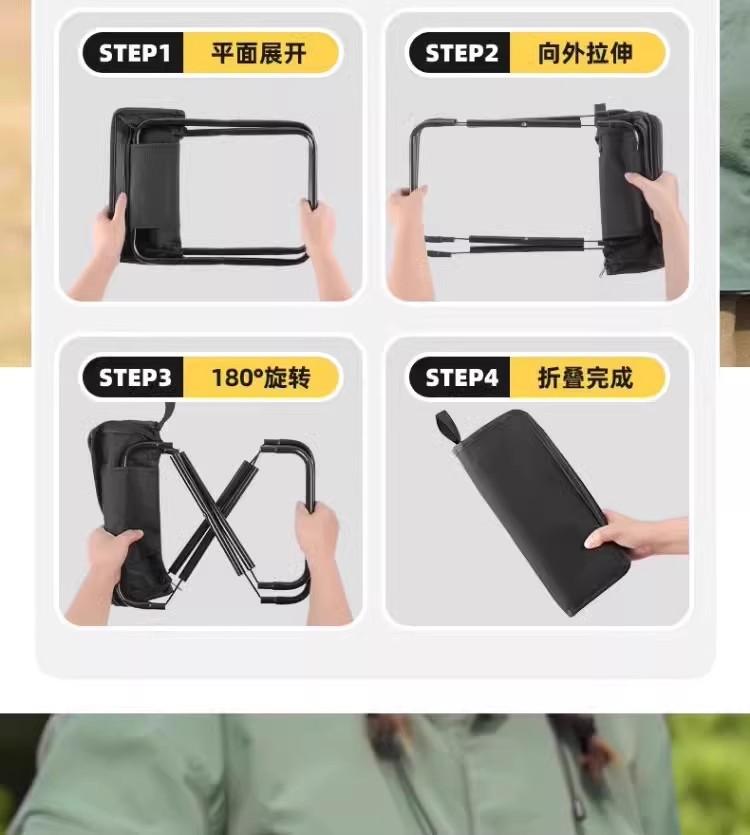 STEP1 平面展开

STEP2 向外拉伸

STEP3 180°旋转

STEP4 折叠完成