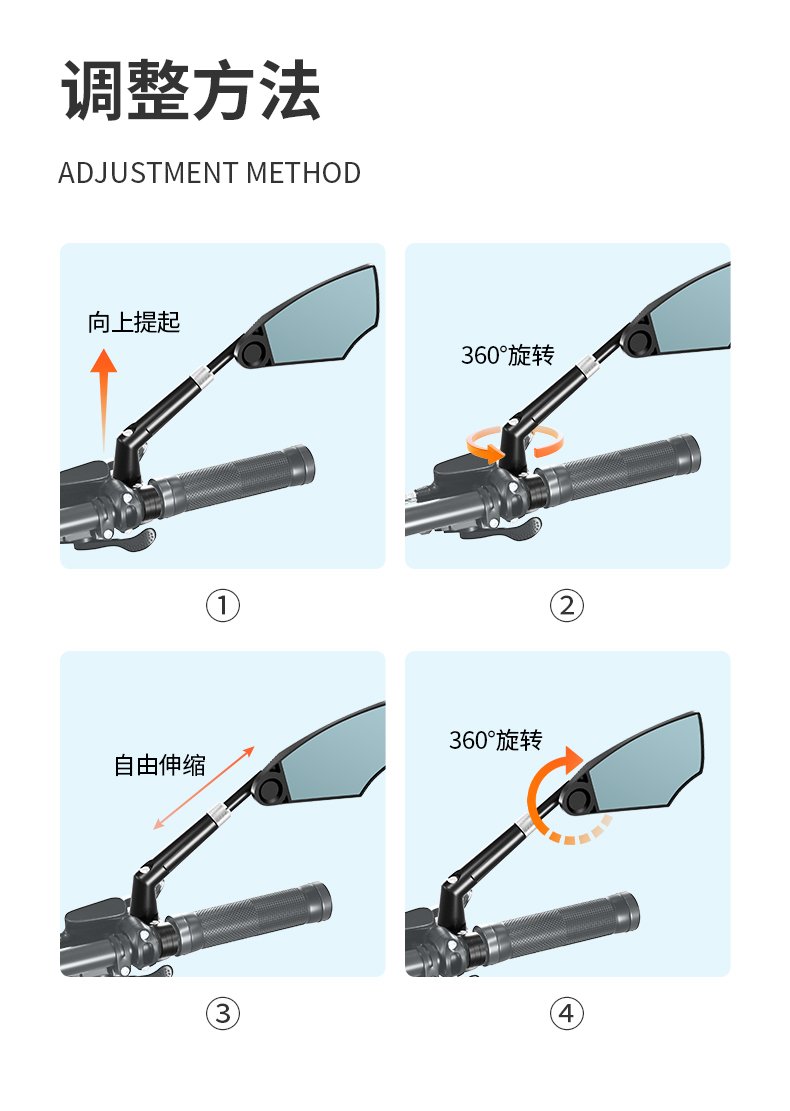 调整方法

ADJUSTMENT METHOD

向上提起

①

360°旋转

②

自由伸缩

③

360°旋转

④