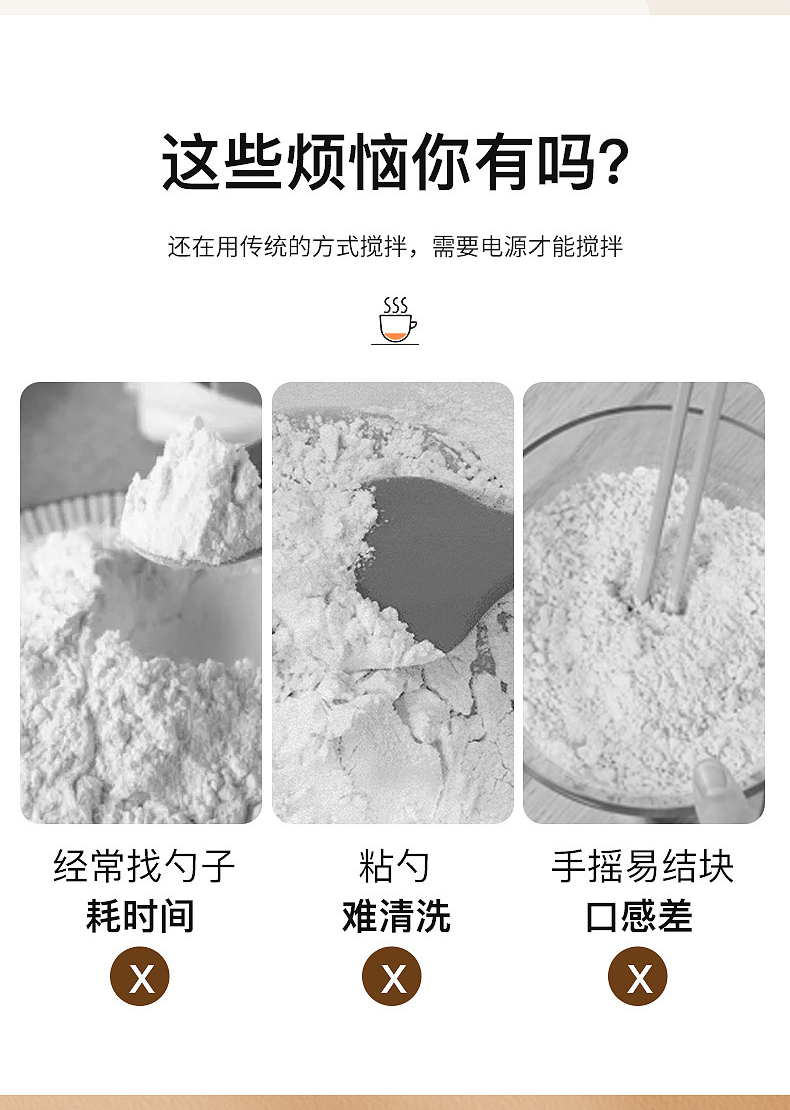 这些烦恼你有吗?

还在用传统的方式搅拌，需要电源才能搅拌

经常找勺子
耗时间
X

粘勺
难清洗
X

手摇易结块
口感差
X