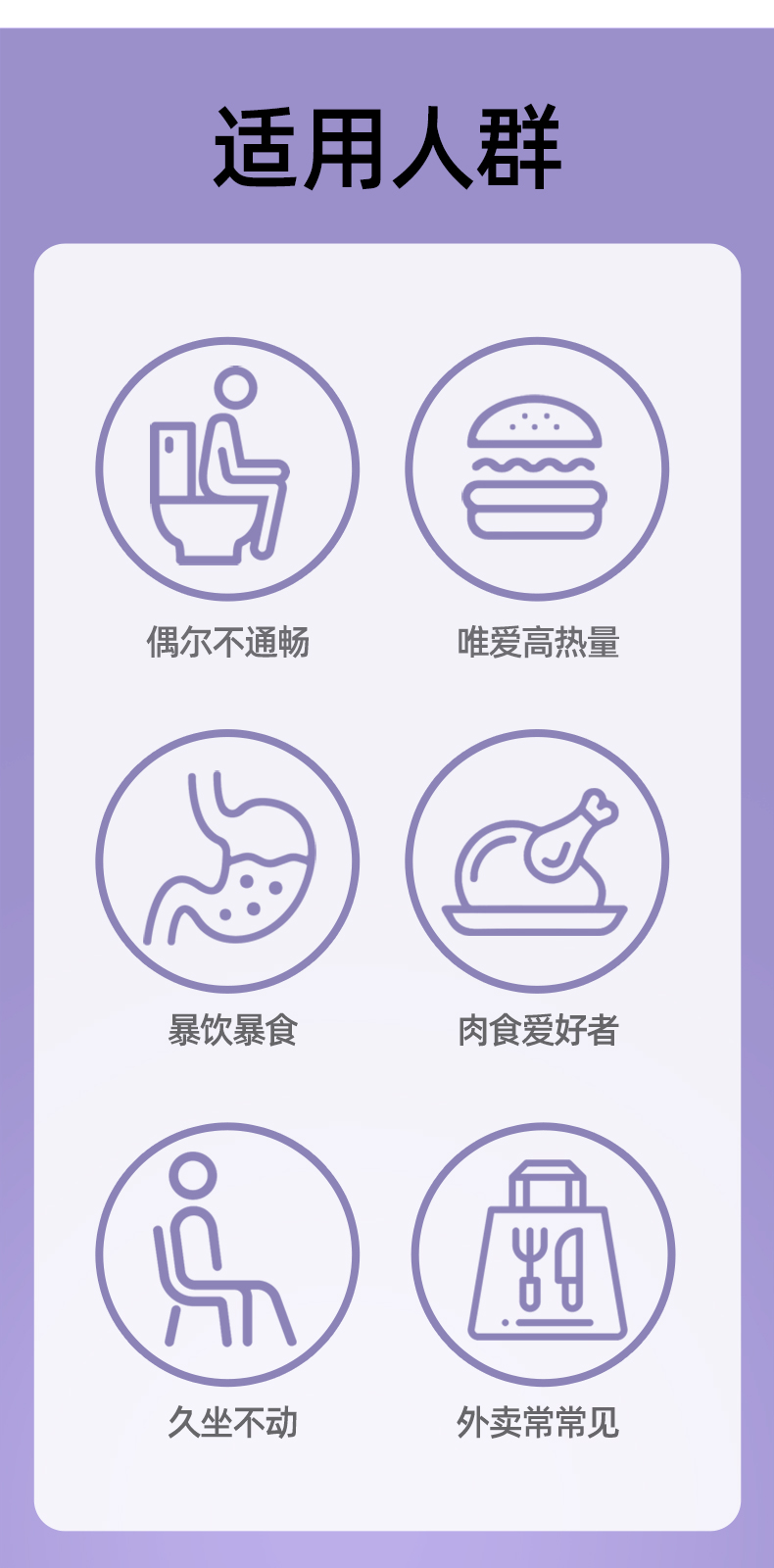 适用人群

偶尔不通畅

唯爱高热量

暴饮暴食

肉食爱好者

久坐不动

外卖常常见