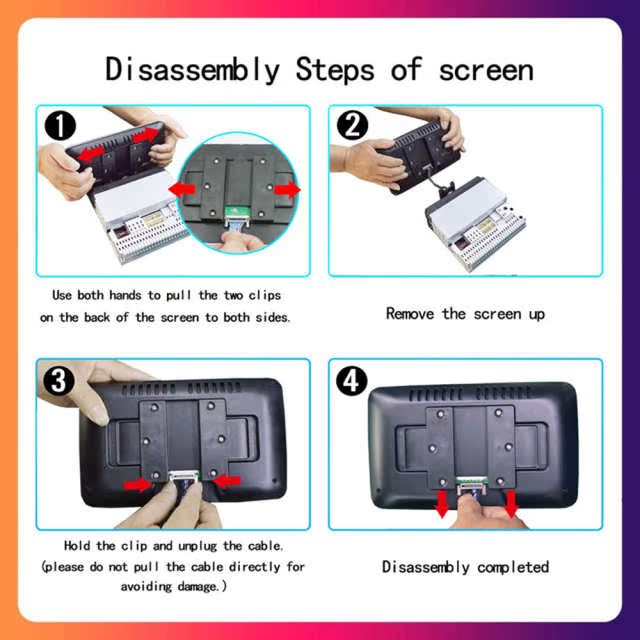 Disassembly Steps of screen

1

Use both hands to pull the two clips on the back of the screen to both sides.

2

Remove the screen up

3

Hold the clip and unplug the cable. (please do not pull the cable directly for avoiding damage.)

4

Disassembly completed