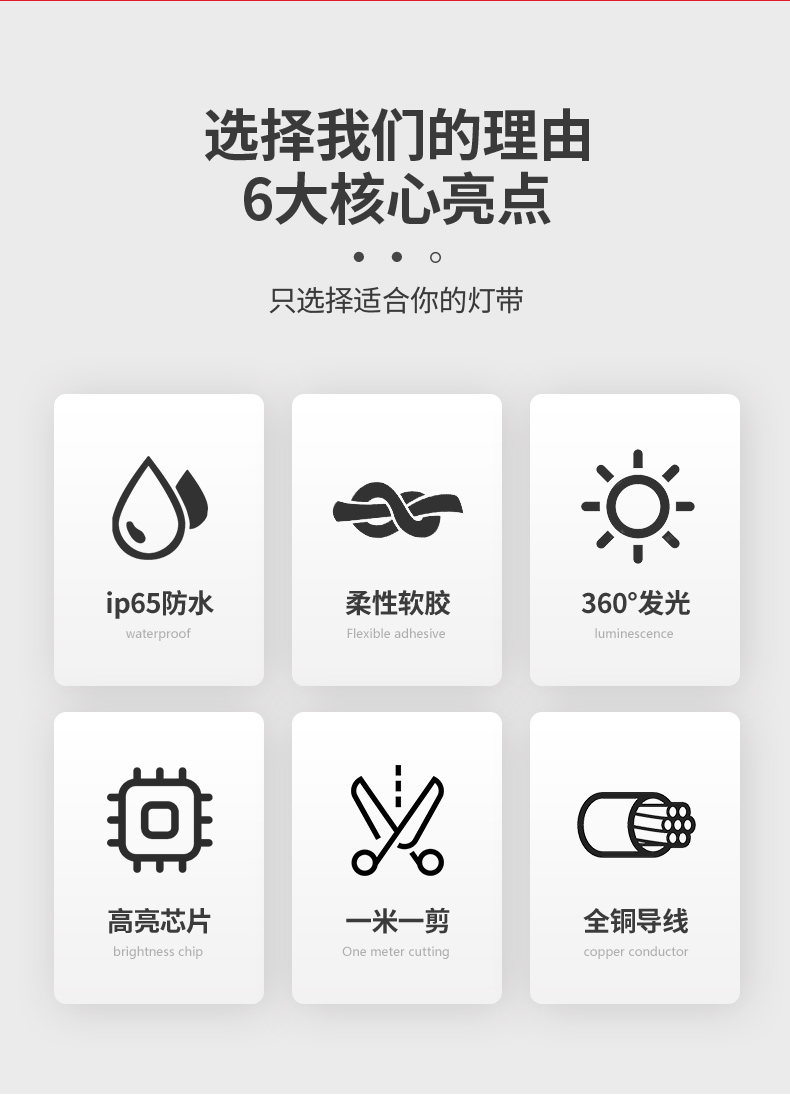 选择我们的理由
6大核心亮点

只选择适合你的灯带

ip65防水
waterproof

柔性软胶
Flexible adhesive

360°发光
luminescence

高亮芯片
brightness chip

一米一剪
One meter cutting

全铜导线
copper conductor