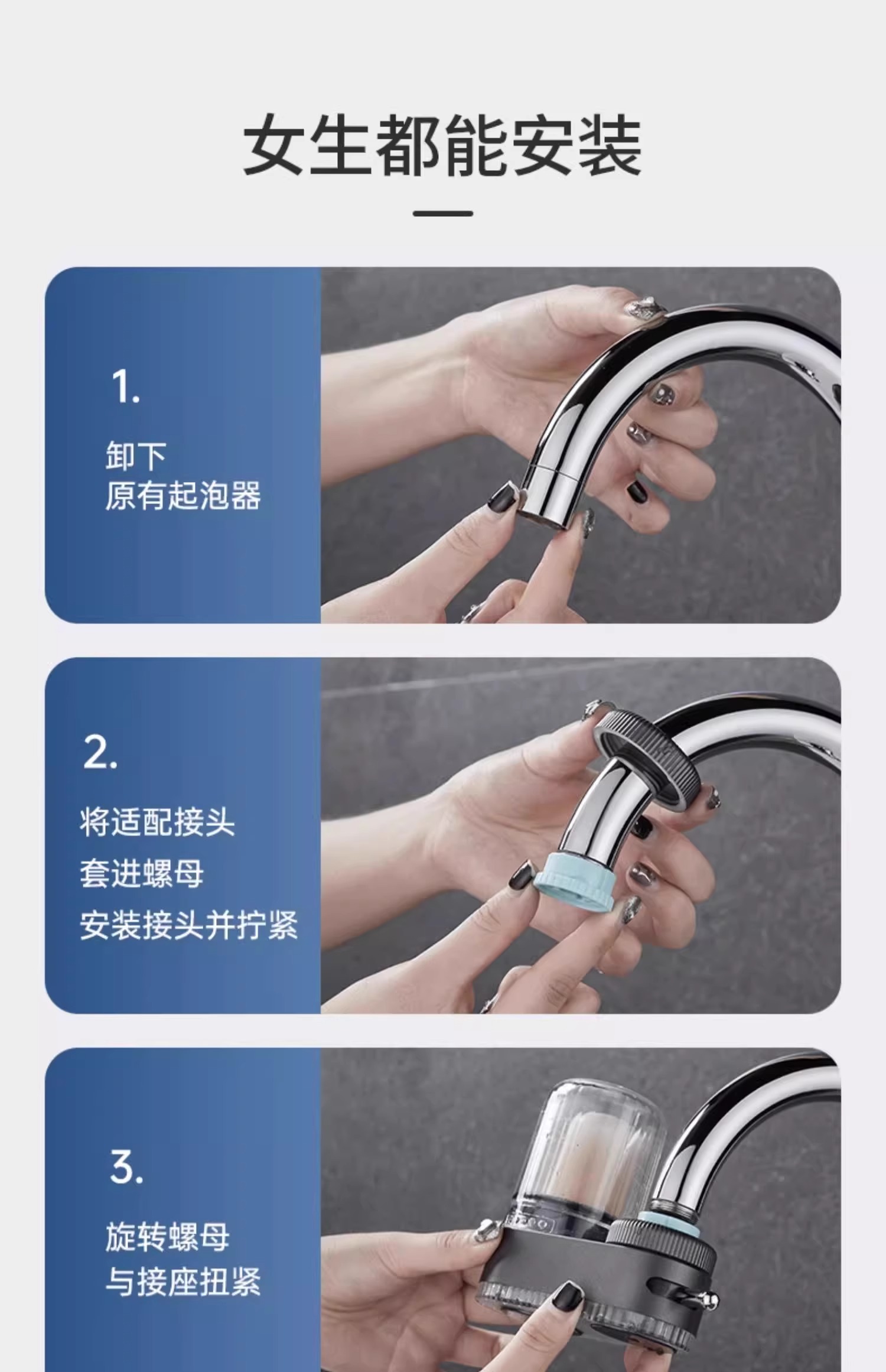 女生都能安装

1.

卸下
原有起泡器

2.

将适配接头
套进螺母
安装接头并拧紧

3.

旋转螺母
与接座扭紧