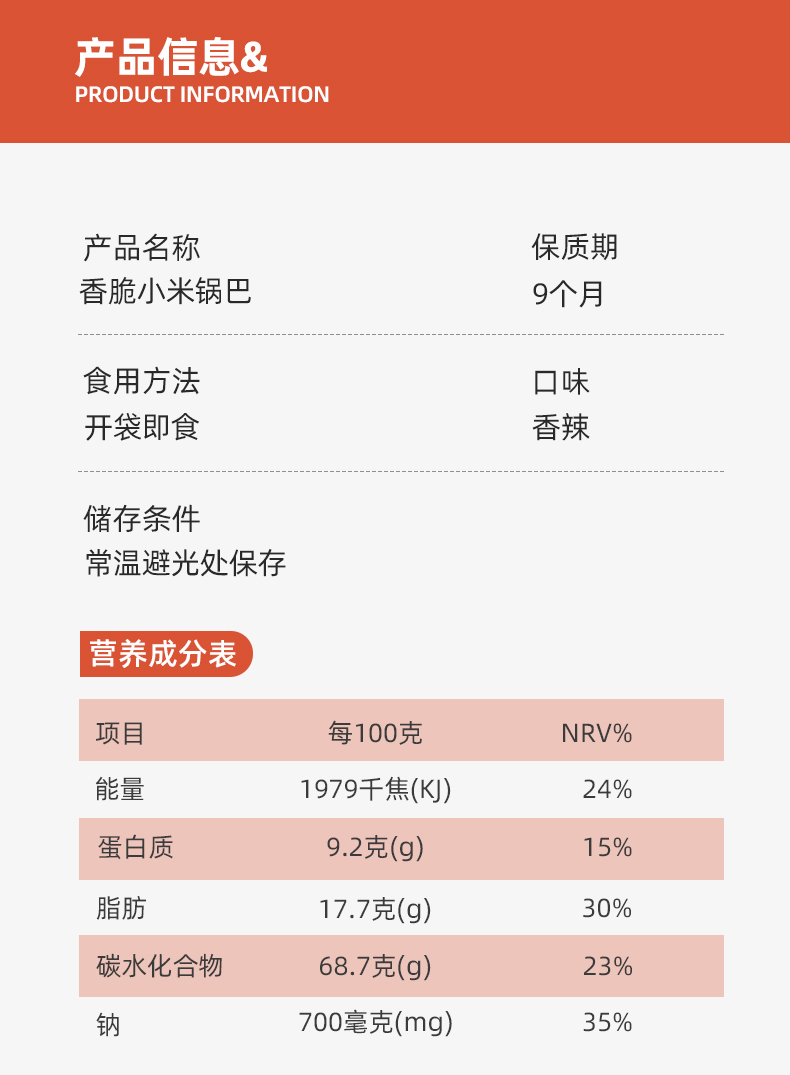 产品信息&
PRODUCT INFORMATION

产品名称
香脆小米锅巴

保质期
9个月

食用方法
开袋即食

口味
香辣

储存条件
常温避光处保存

营养成分表

| 项目 | 每100克 | NRV% |
|---|---|---|
| 能量 | 1979千焦(KJ) | 24% |
| 蛋白质 | 9.2克(g) | 15% |
| 脂肪 | 17.7克(g) | 30% |
| 碳水化合物 | 68.7克(g) | 23% |
| 钠 | 700毫克(mg) | 35% |