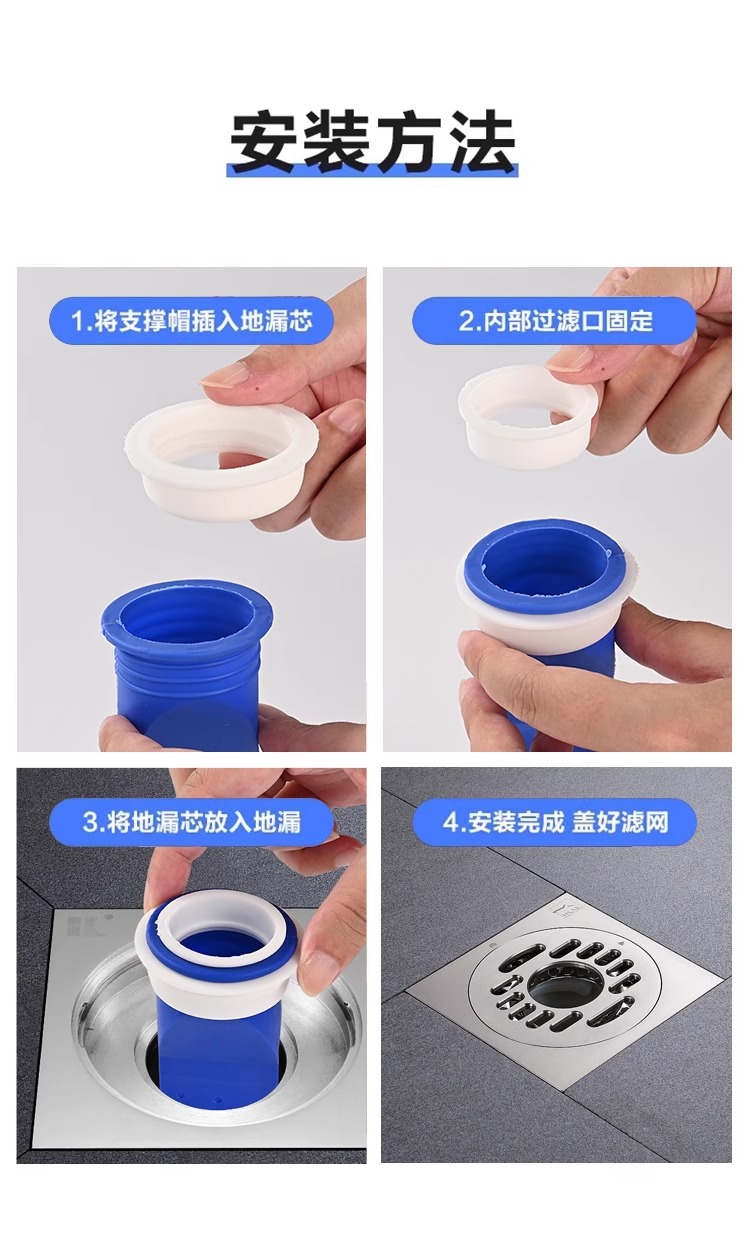 安装方法

1.将支撑帽插入地漏芯

2.内部过滤口固定

3.将地漏芯放入地漏

4.安装完成 盖好滤网