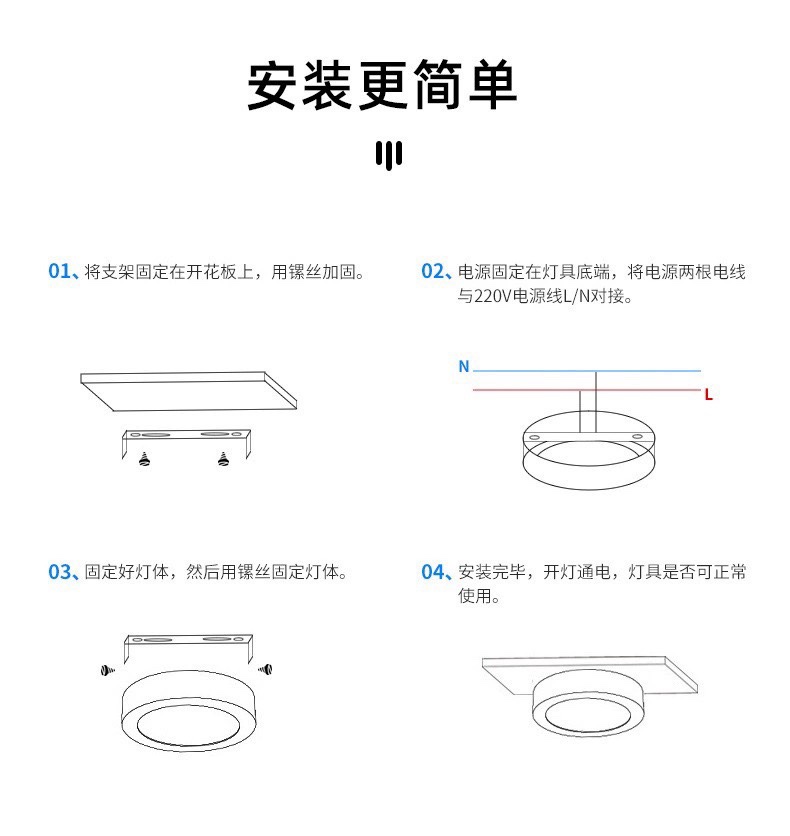 安装更简单

01、将支架固定在开花板上，用镙丝加固。

02、电源固定在灯具底端，将电源两根电线与220V电源线L/N对接。

N

L

03、固定好灯体，然后用镙丝固定灯体。

04、安装完毕，开灯通电，灯具是否可正常使用。