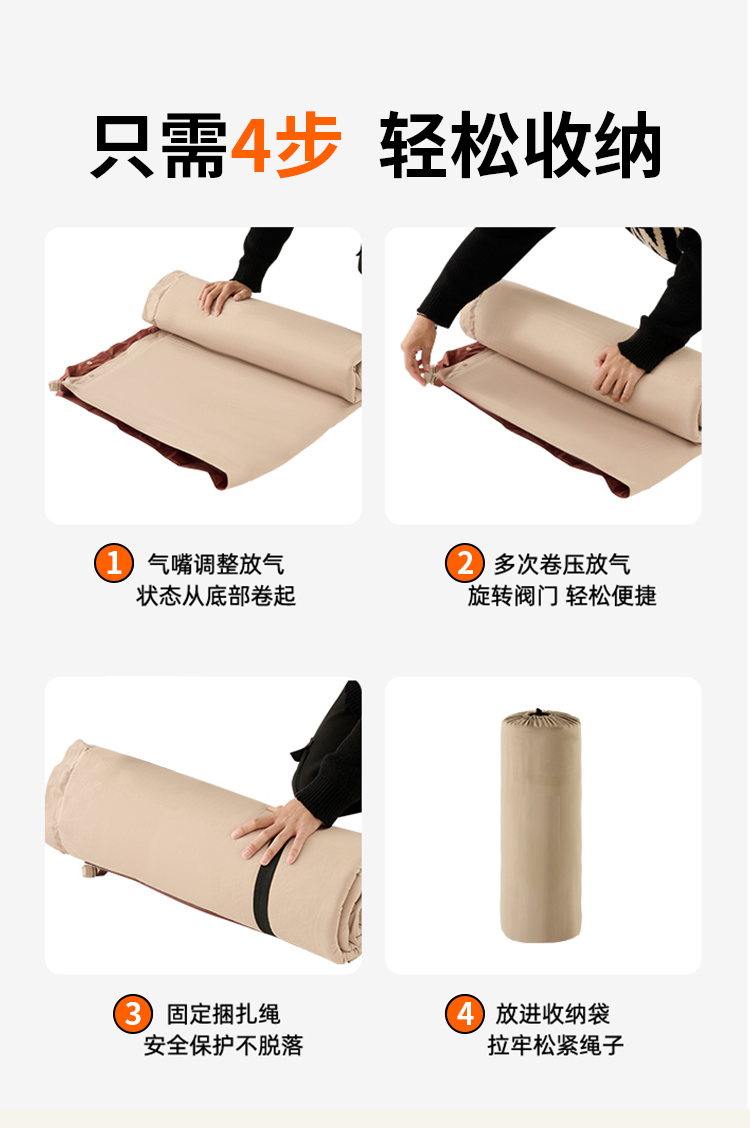 只需4步 轻松收纳

1 气嘴调整放气
状态从底部卷起

2 多次卷压放气
旋转阀门 轻松便捷

3 固定捆扎绳
安全保护不脱落

4 放进收纳袋
拉牢松紧绳子