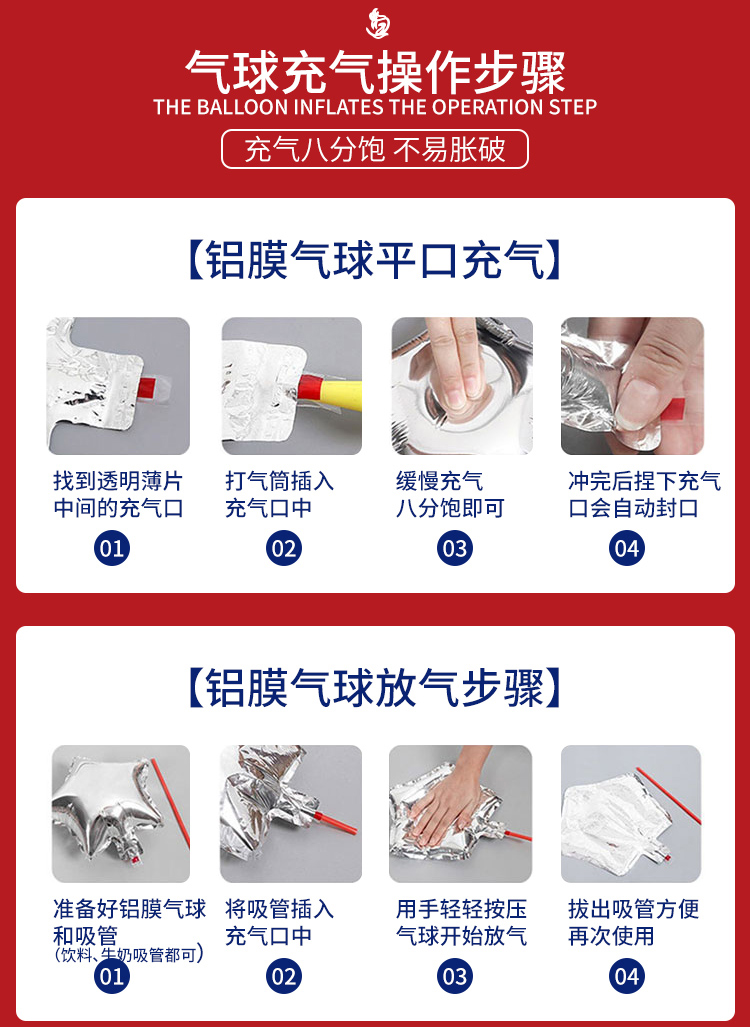 气球充气操作步骤
THE BALLOON INFLATES THE OPERATION STEP
充气八分饱 不易胀破

【铝膜气球平口充气】

找到透明薄片中间的充气口
01

打气筒插入充气口中
02

缓慢充气八分饱即可
03

冲完后捏下充气口会自动封口
04

【铝膜气球放气步骤】

准备好铝膜气球和吸管
（饮料、牛奶吸管都可）
01

将吸管插入充气口中
02

用手轻轻按压气球开始放气
03

拔出吸管方便再次使用
04