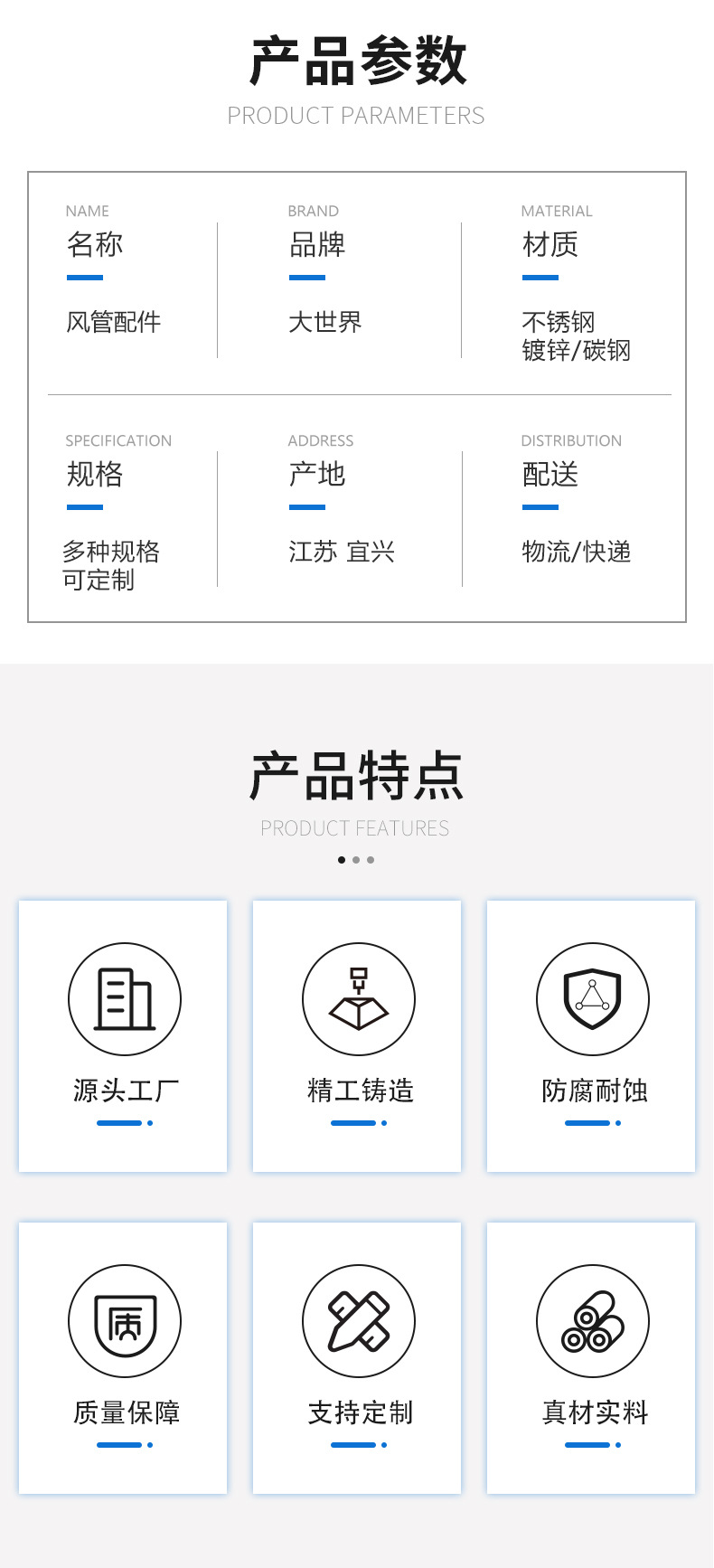 产品参数

PRODUCT PARAMETERS

NAME
名称

风管配件

BRAND
品牌

大世界

MATERIAL
材质

不锈钢
镀锌/碳钢

SPECIFICATION
规格

多种规格
可定制

ADDRESS
产地

江苏 宜兴

DISTRIBUTION
配送

物流/快递

产品特点

PRODUCT FEATURES

源头工厂

精工铸造

防腐耐蚀

质量保障

支持定制

真材实料