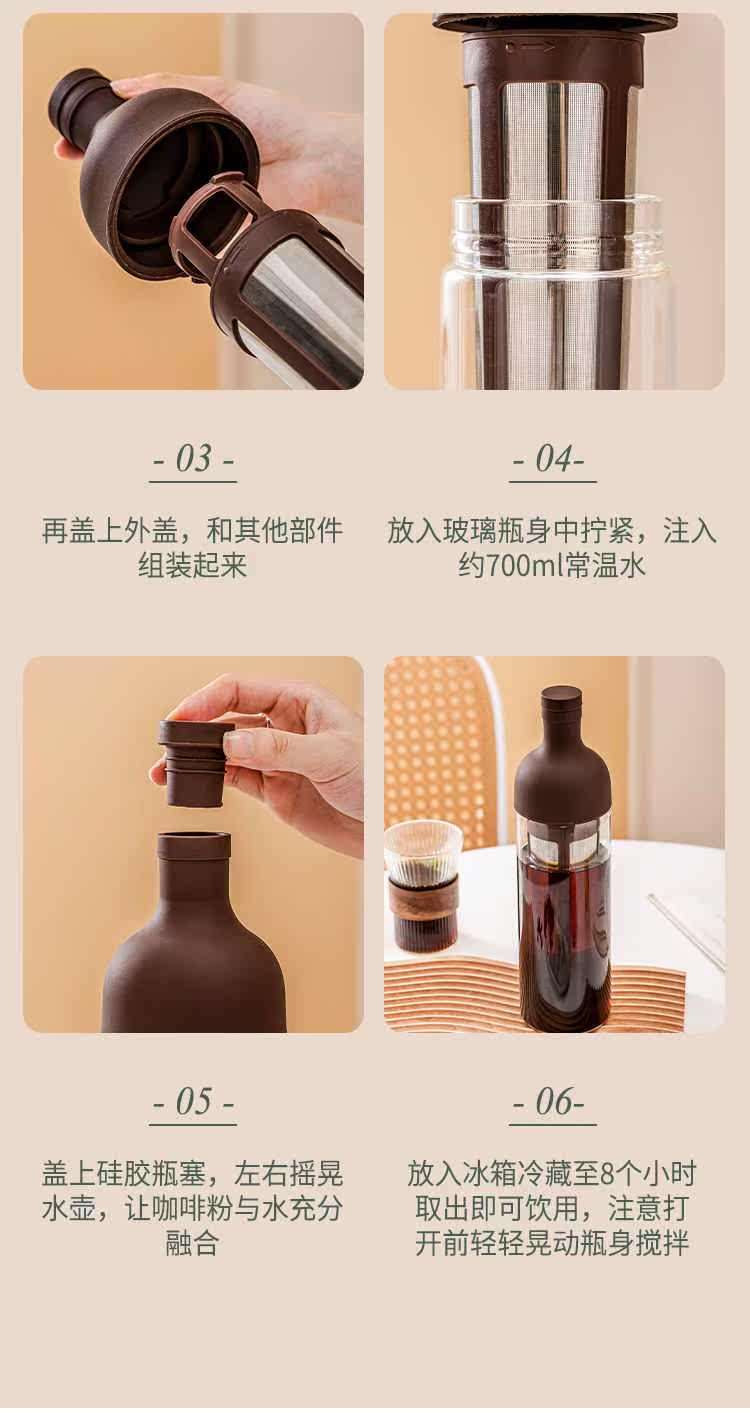 - 03 -

再盖上外盖，和其他部件组装起来

- 04-

放入玻璃瓶身中拧紧，注入约700ml常温水

- 05 -

盖上硅胶瓶塞，左右摇晃水壶，让咖啡粉与水充分融合

- 06-

放入冰箱冷藏至8个小时取出即可饮用，注意打开前轻轻晃动瓶身搅拌