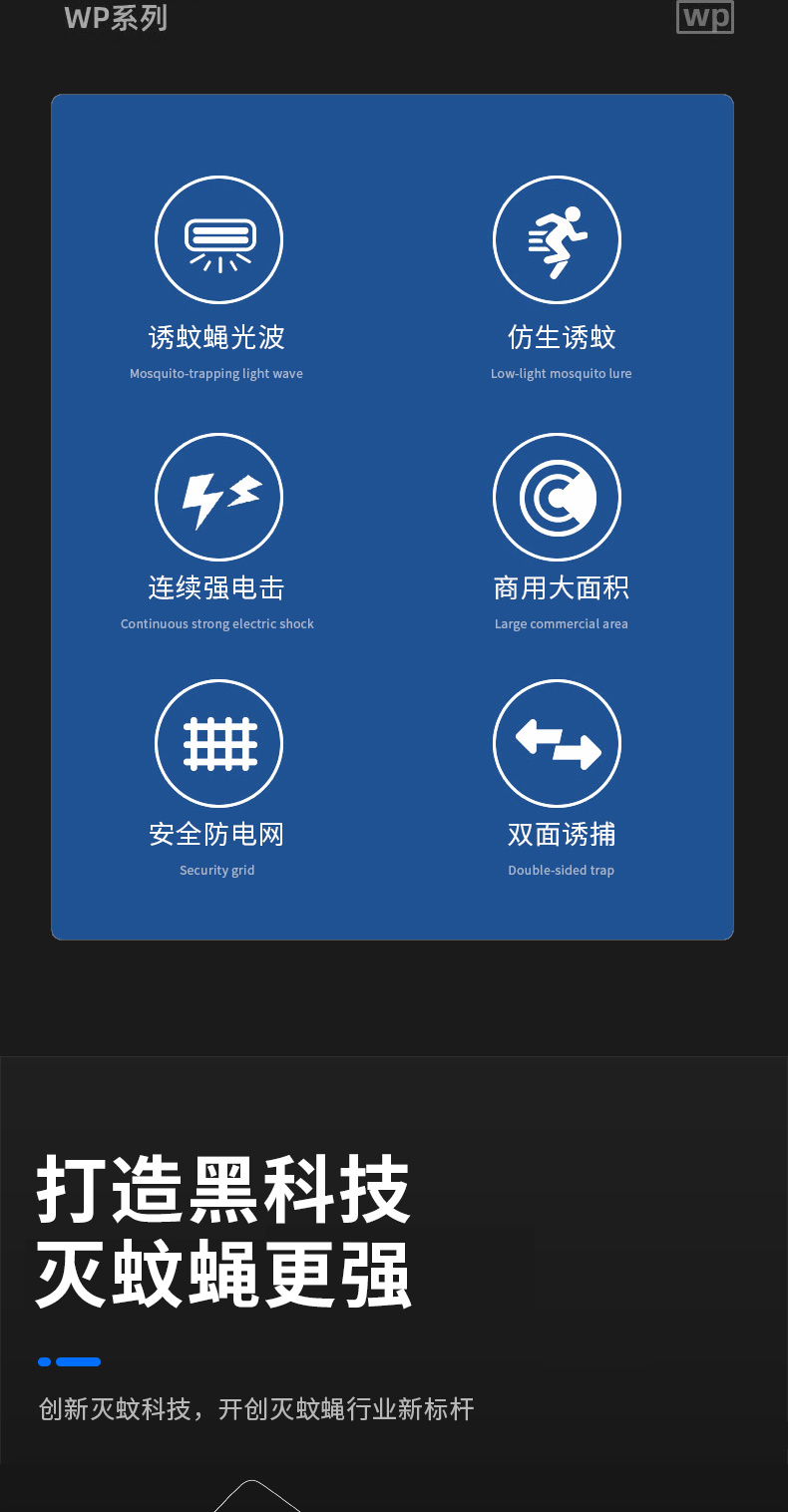 WP系列

wp

诱蚊蝇光波
Mosquito-trapping light wave

仿生诱蚊
Low-light mosquito lure

连续强电击
Continuous strong electric shock

商用大面积
Large commercial area

安全防电网
Security grid

双面诱捕
Double-sided trap

打造黑科技
灭蚊蝇更强

创新灭蚊科技，开创灭蚊蝇行业新标杆