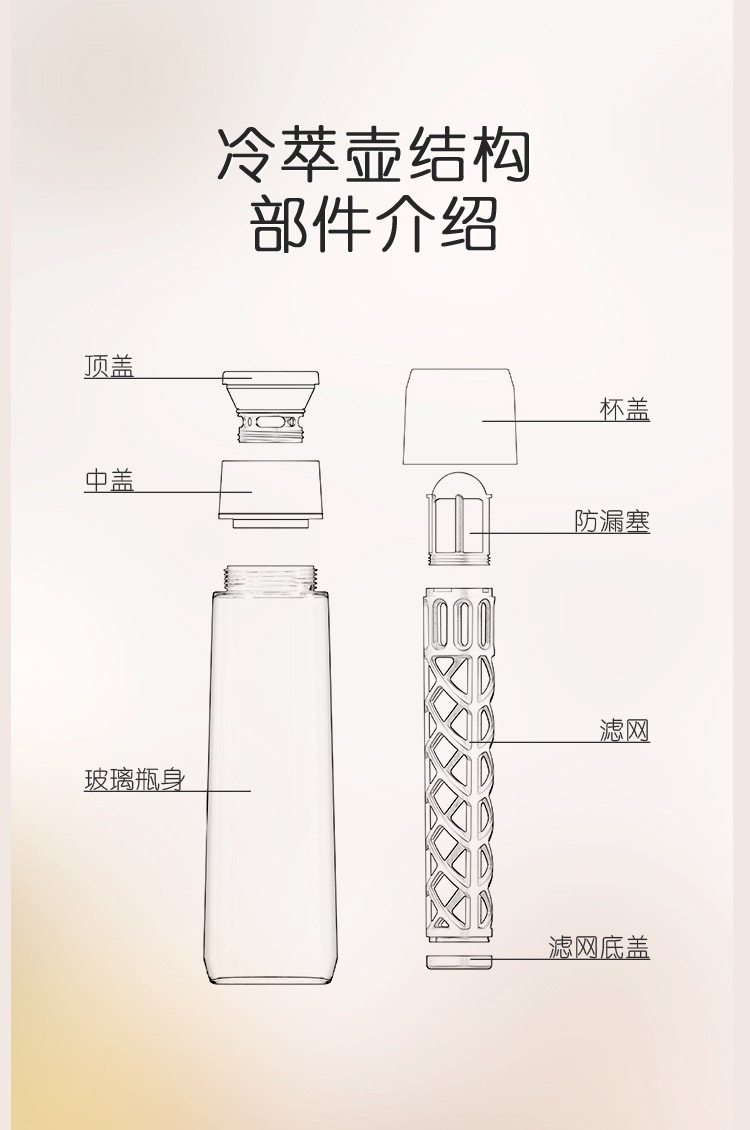 冷萃壶结构
部件介绍

顶盖

中盖

玻璃瓶身

杯盖

防漏塞

滤网

滤网底盖