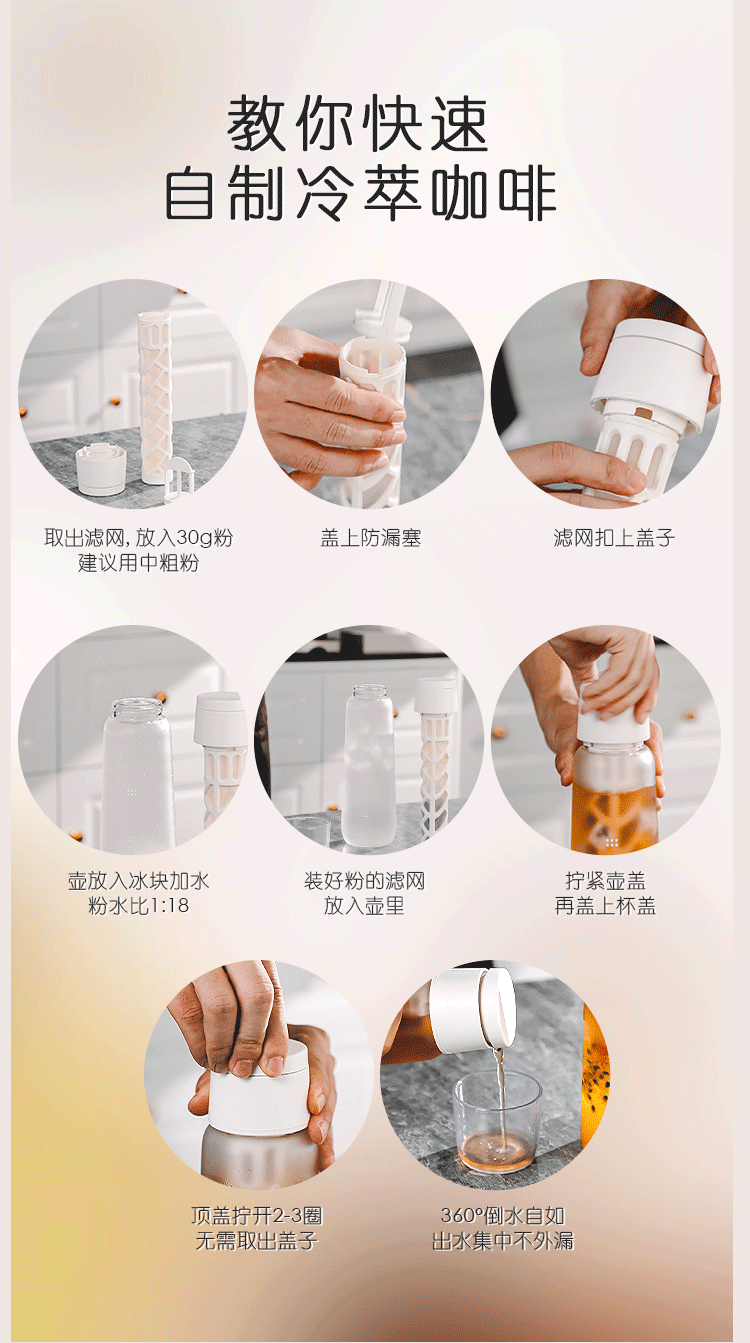 教你快速
自制冷萃咖啡

取出滤网, 放入30g粉
建议用中粗粉

盖上防漏塞

滤网扣上盖子

壶放入冰块加水
粉水比1:18

装好粉的滤网
放入壶里

拧紧壶盖
再盖上杯盖

顶盖拧开2-3圈
无需取出盖子

360°倒水自如
出水集中不外漏