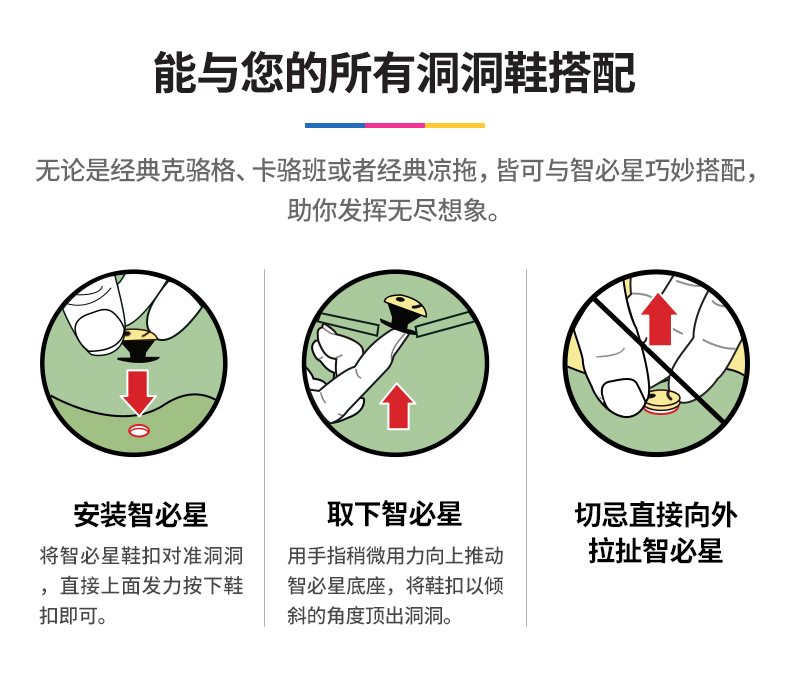 能与您的所有洞洞鞋搭配

无论是经典克骆格、卡骆班或者经典凉拖，皆可与智必星巧妙搭配，助你发挥无尽想象。

安装智必星

将智必星鞋扣对准洞洞，直接上面发力按下鞋扣即可。

取下智必星

用手指稍微用力向上推动智必星底座，将鞋扣以倾斜的角度顶出洞洞。

切忌直接向外拉扯智必星