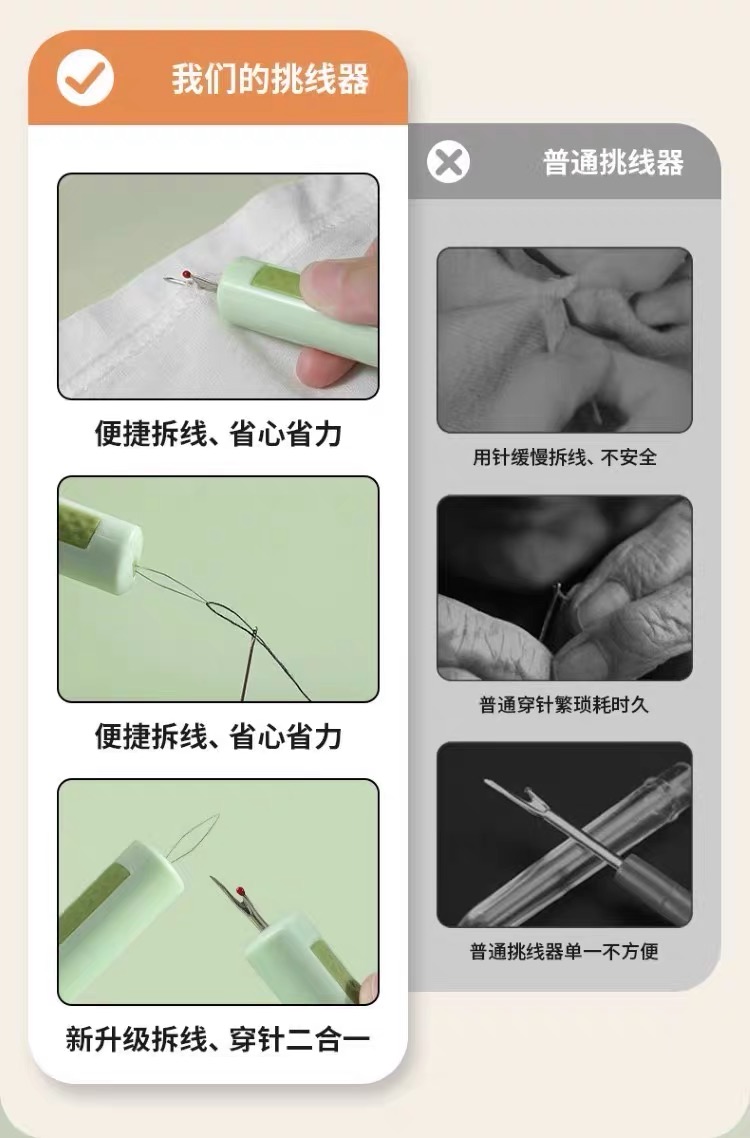 我们的挑线器

便捷拆线、省心省力

便捷拆线、省心省力

新升级拆线、穿针二合一

普通挑线器

用针缓慢拆线、不安全

普通穿针繁琐耗时久

普通挑线器单一不方便