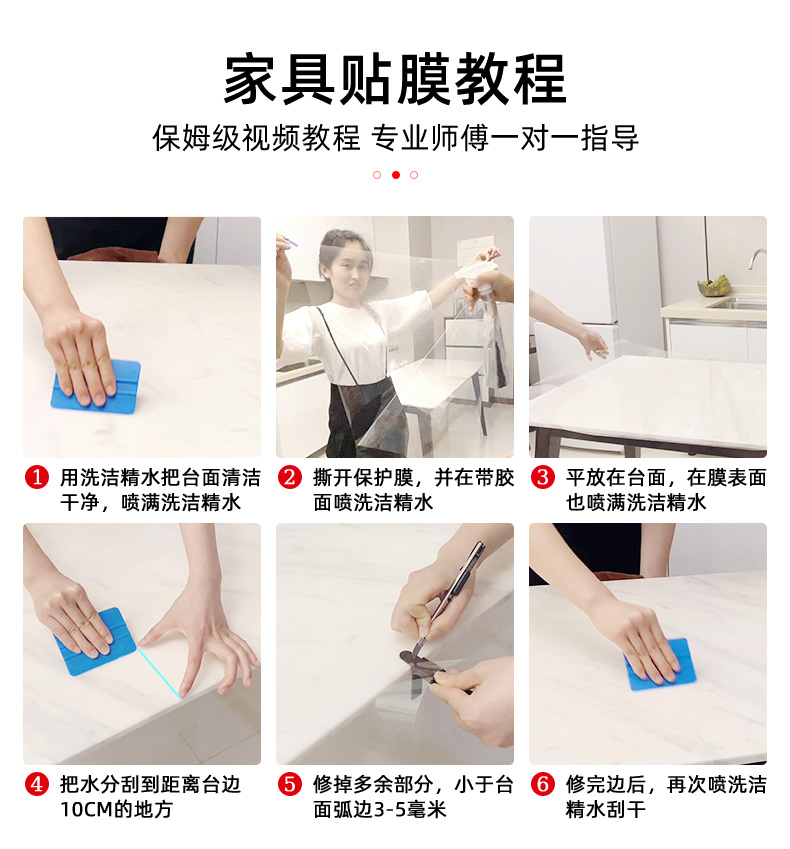 家具贴膜教程

保姆级视频教程 专业师傅一对一指导

1 用洗洁精水把台面清洁干净，喷满洗洁精水

2 撕开保护膜，并在带胶面喷洗洁精水

3 平放在台面，在膜表面也喷满洗洁精水

4 把水分刮到距离台边10CM的地方

5 修掉多余部分，小于台面弧边3-5毫米

6 修完边后，再次喷洗洁精水刮干