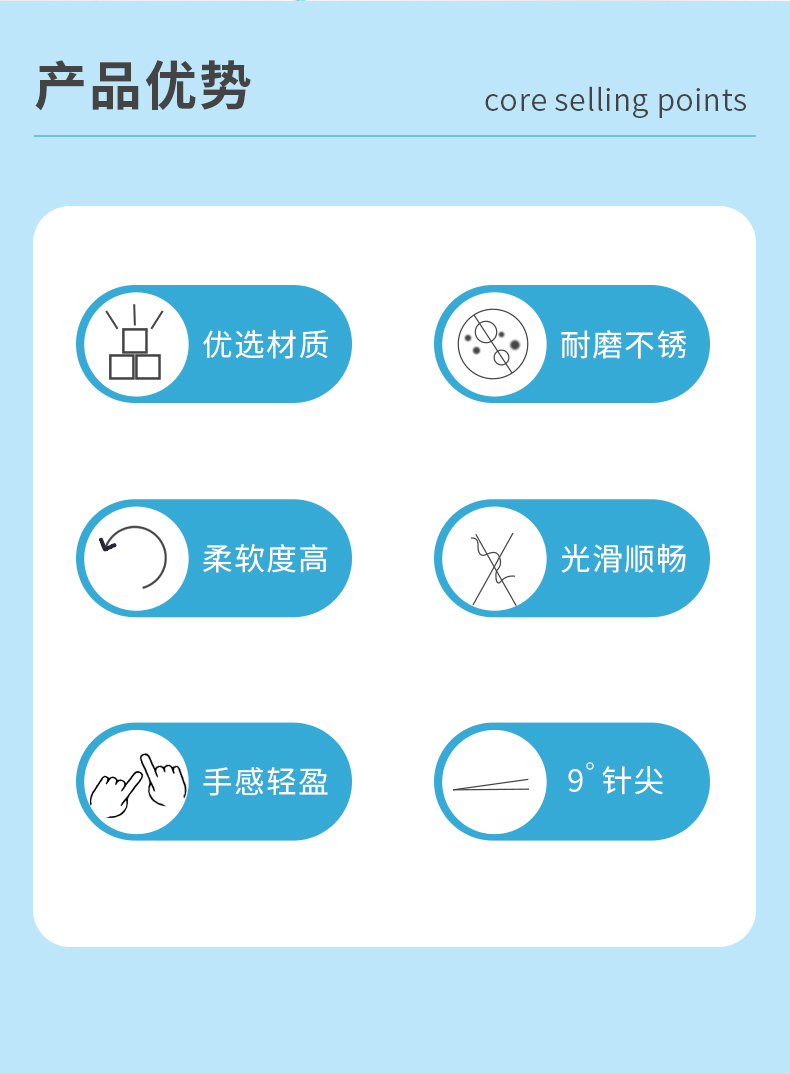 产品优势

core selling points

优选材质

耐磨不锈

柔软度高

光滑顺畅

手感轻盈

9°针尖