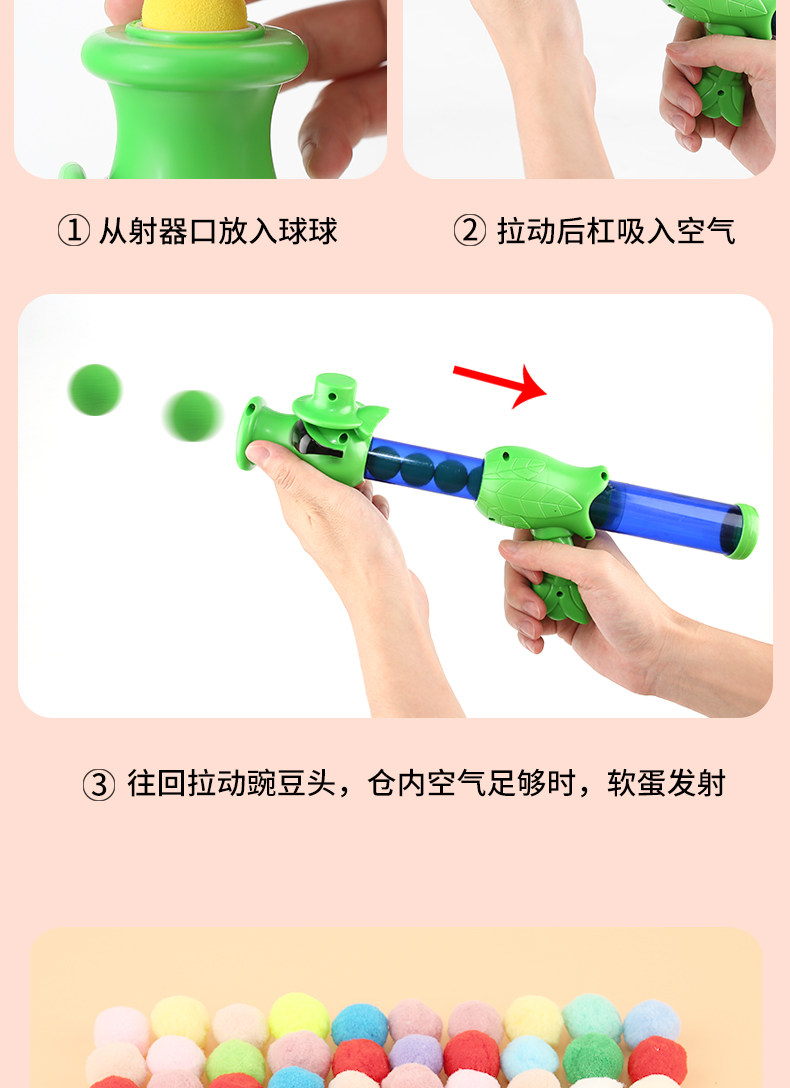 ① 从射器口放入球球

② 拉动后杠吸入空气

③ 往回拉动豌豆头，仓内空气足够时，软蛋发射