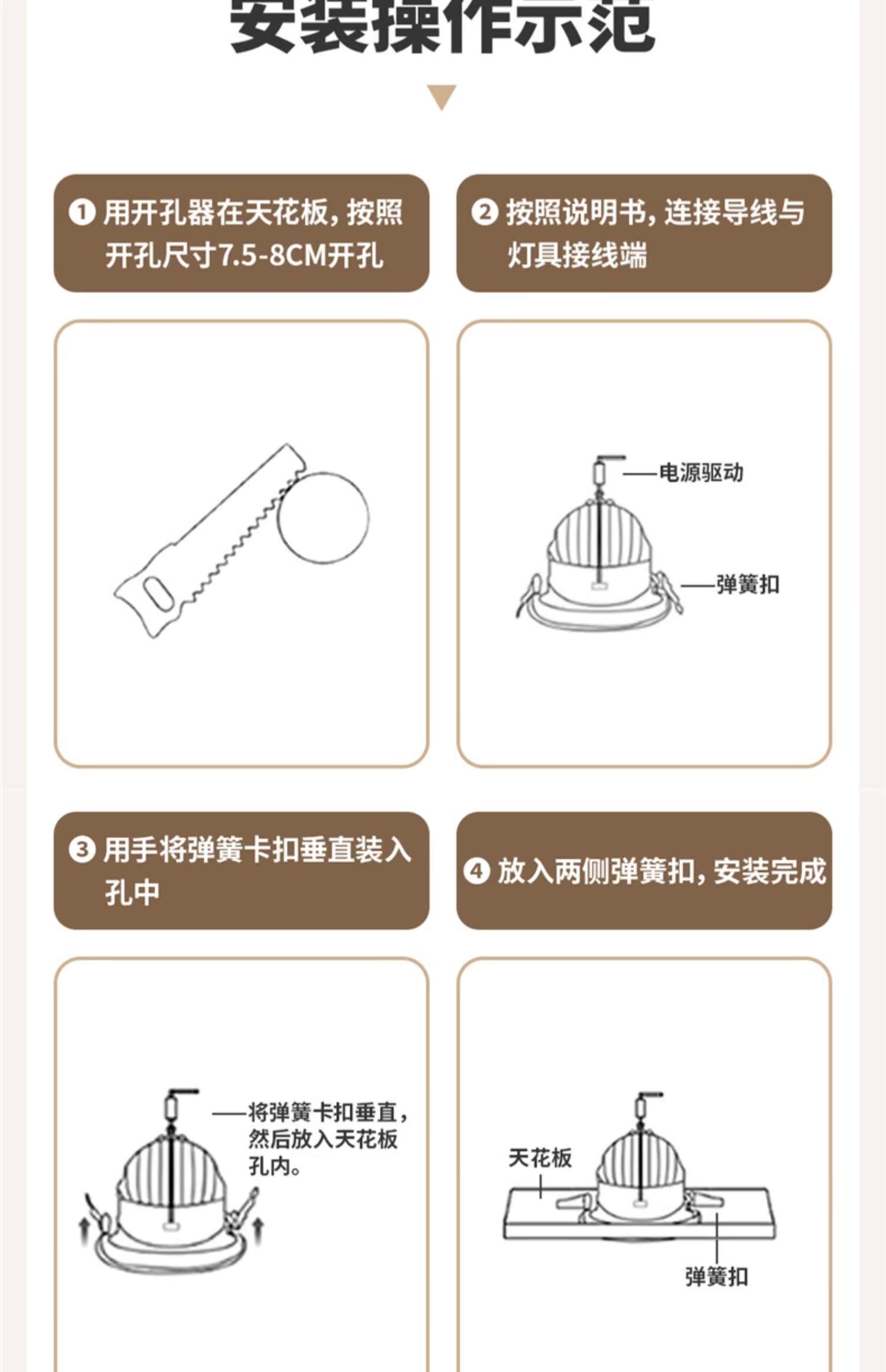 安装操作示范

❶ 用开孔器在天花板，按照开孔尺寸7.5-8CM开孔

❷ 按照说明书，连接导线与灯具接线端

电源驱动

弹簧扣

❸ 用手将弹簧卡扣垂直装入孔中

❹ 放入两侧弹簧扣，安装完成

将弹簧卡扣垂直，然后放入天花板孔内。

天花板

弹簧扣