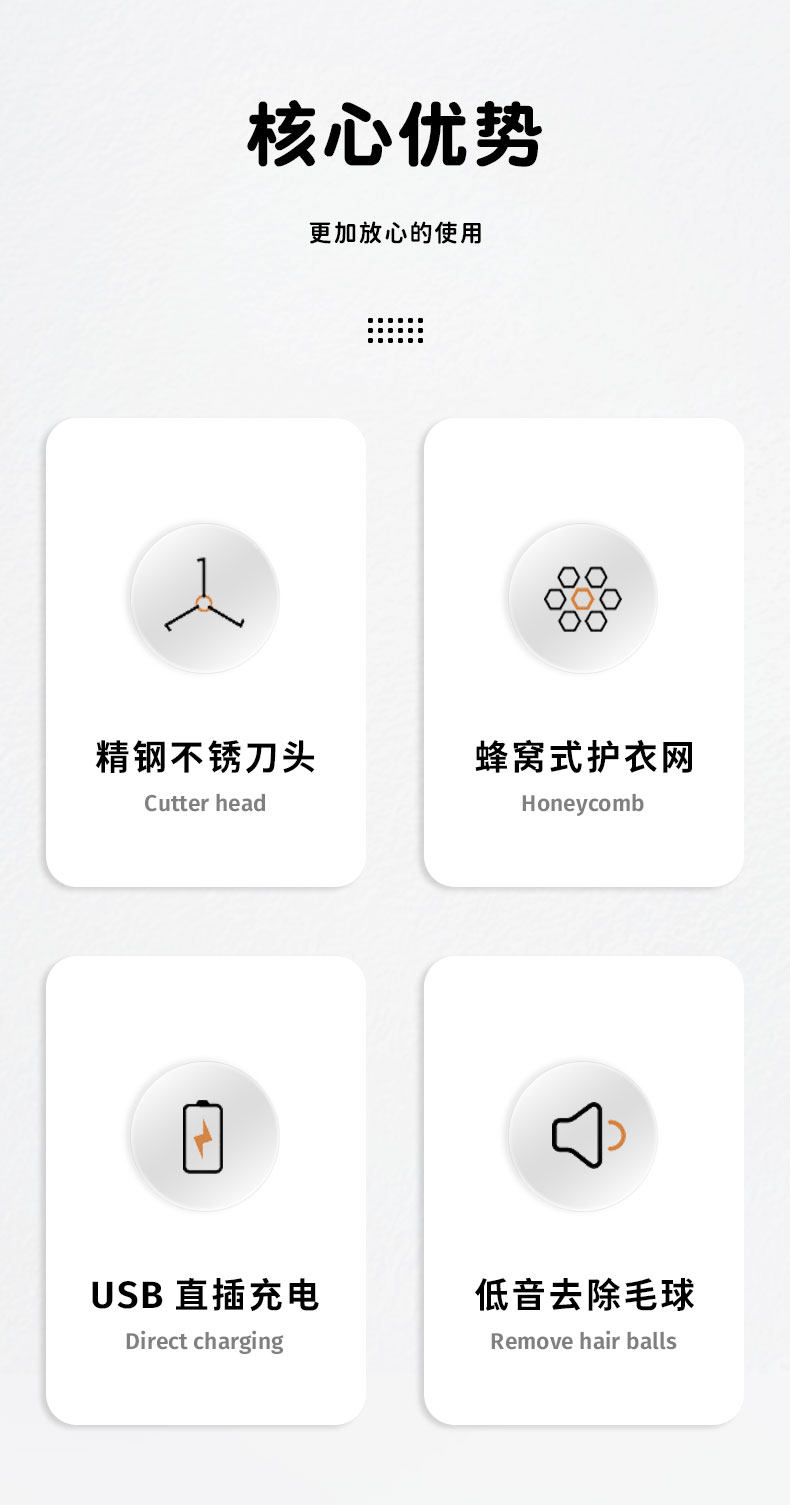 核心优势

更加放心的使用

精钢不锈刀头
Cutter head

蜂窝式护衣网
Honeycomb

USB直插充电
Direct charging

低音去除毛球
Remove hair balls