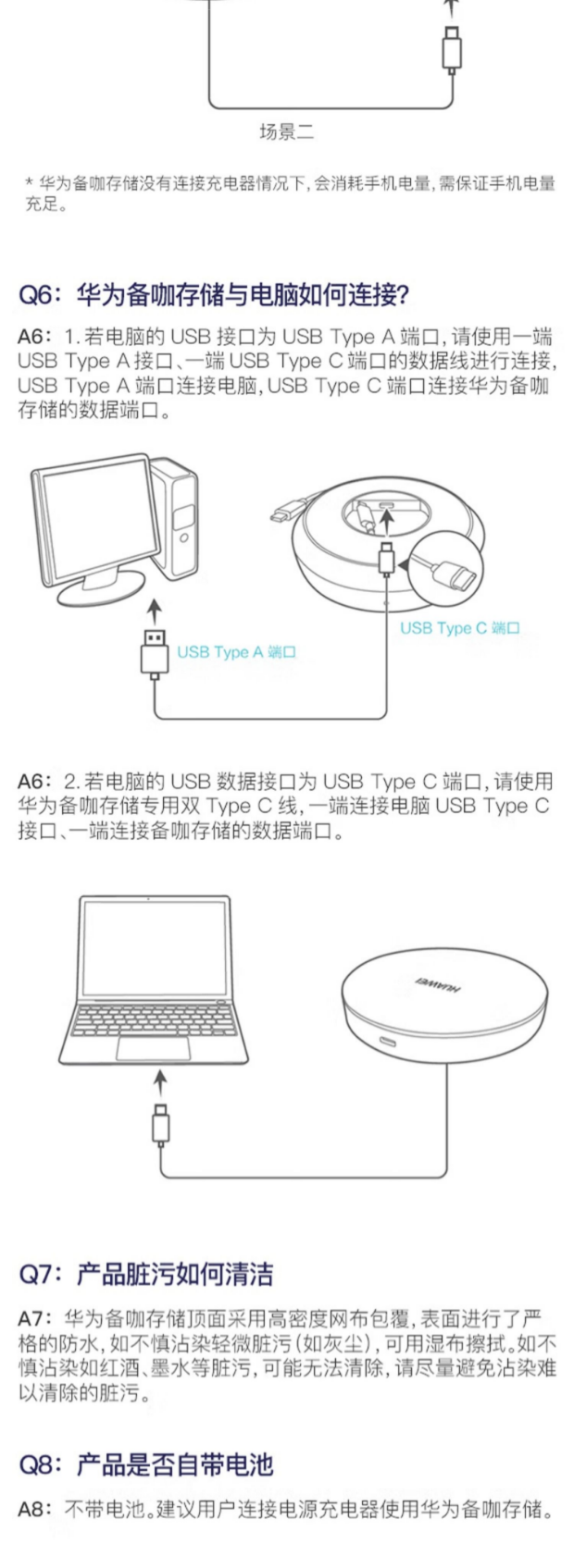 场景二

* 华为备咖存储没有连接充电器情况下，会消耗手机电量，需保证手机电量充足。

Q6：华为备咖存储与电脑如何连接？

A6：1. 若电脑的 USB 接口为 USB Type A 端口，请使用一端 USB Type A 接口、一端 USB Type C 端口的数据线进行连接，USB Type A 端口连接电脑，USB Type C 端口连接华为备咖存储的数据端口。

USB Type A 端口

USB Type C 端口

A6：2. 若电脑的 USB 数据接口为 USB Type C 端口，请使用华为备咖存储专用双 Type C 线，一端连接电脑 USB Type C 接口、一端连接备咖存储的数据端口。

HUAWEI

Q7：产品脏污如何清洁

A7：华为备咖存储顶面采用高密度网布包覆，表面进行了严格的防水，如不慎沾染轻微脏污（如灰尘），可用湿布擦拭。如不慎沾染如红酒、墨水等脏污，可能无法清除，请尽量避免沾染难以清除的脏污。

Q8：产品是否自带电池

A8：不带电池。建议用户连接电源充电器使用华为备咖存储。