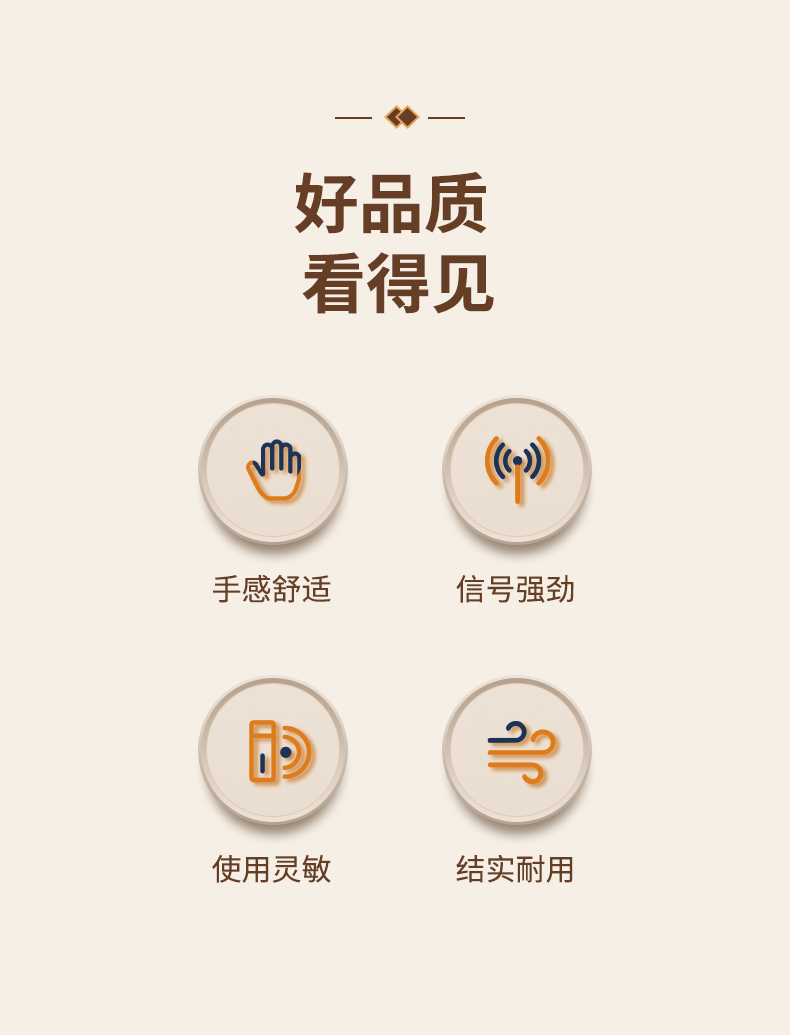 好品质
看得见

手感舒适

信号强劲

使用灵敏

结实耐用