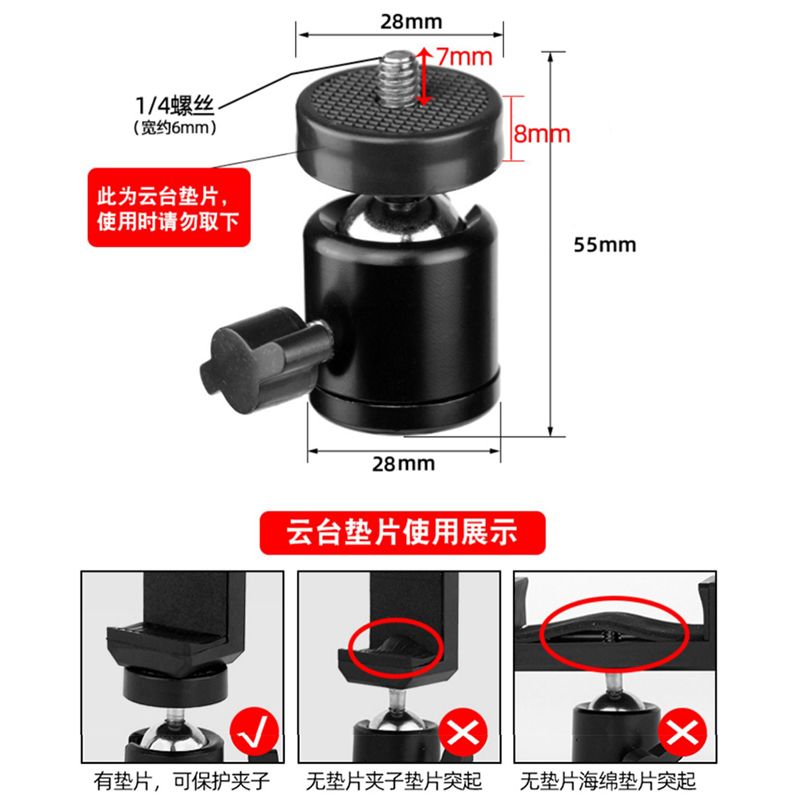 28mm

7mm

1/4螺丝
(宽约6mm)

8mm

此为云台垫片，
使用时请勿取下

55mm

28mm

云台垫片使用展示

有垫片，可保护夹子

无垫片夹子垫片突起

无垫片海绵垫片突起