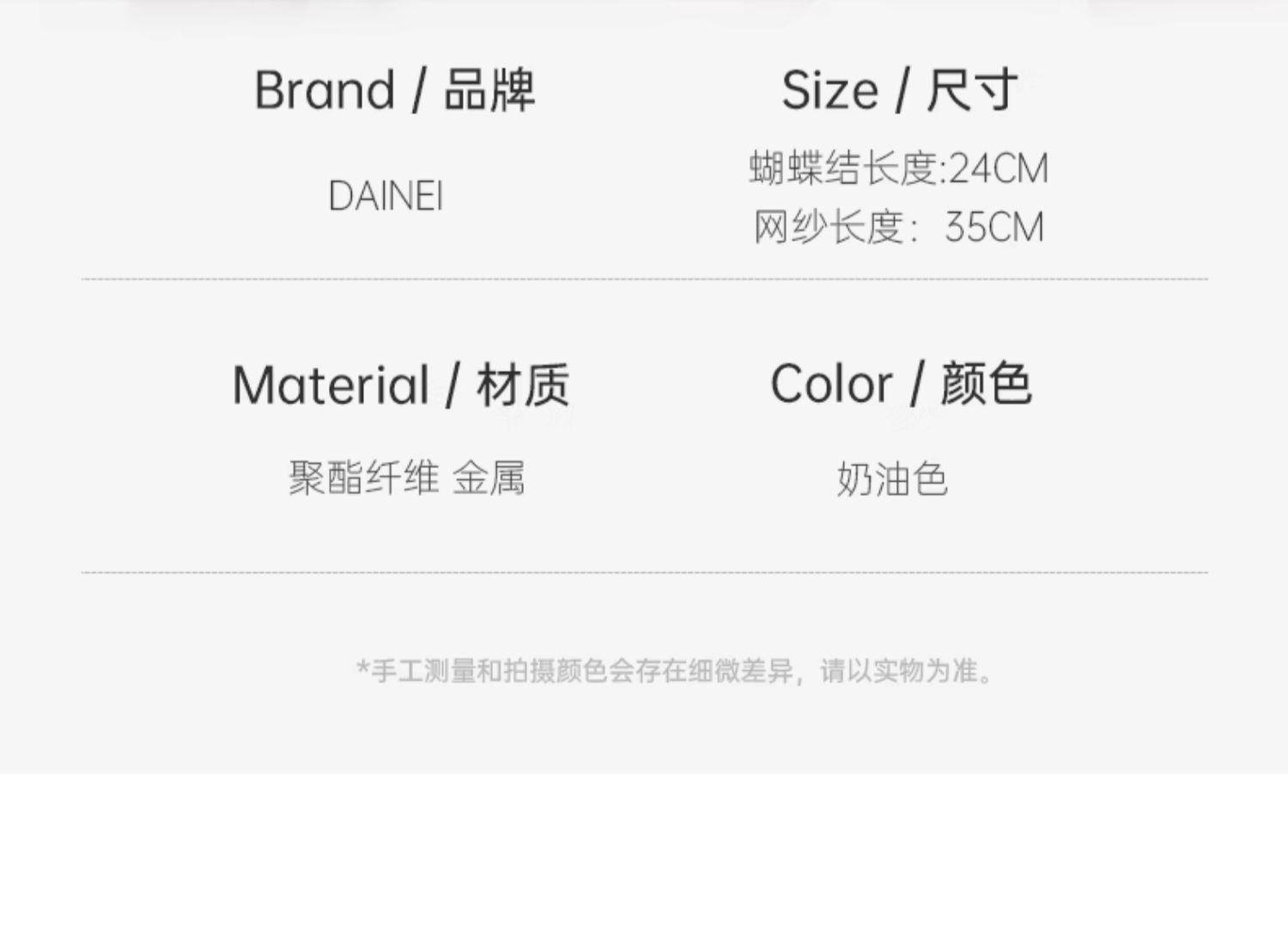 Brand / 品牌

DAINEI

Size / 尺寸

蝴蝶结长度:24CM
网纱长度：35CM

Material / 材质

聚酯纤维 金属

Color / 颜色

奶油色

*手工测量和拍摄颜色会存在细微差异，请以实物为准。