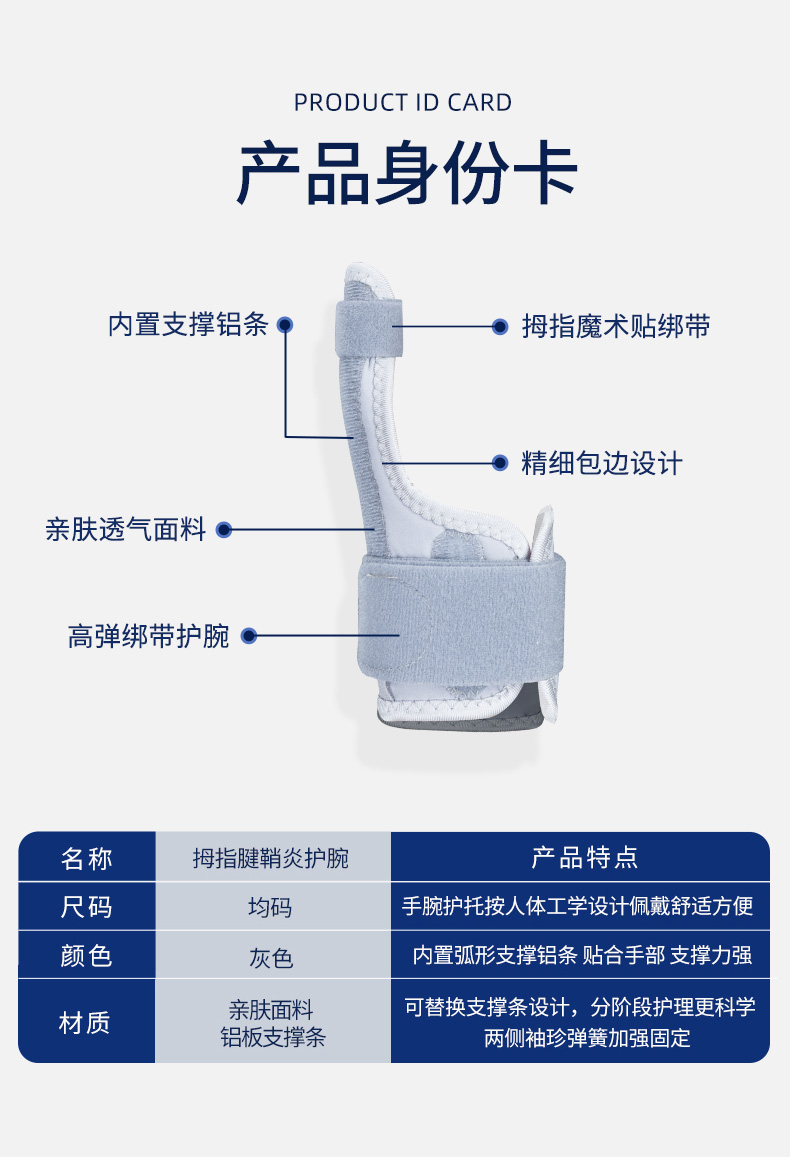 PRODUCT ID CARD

产品身份卡

内置支撑铝条

拇指魔术贴绑带

精细包边设计

亲肤透气面料

高弹绑带护腕

| 名称 | 拇指腱鞘炎护腕 | 产品特点 |
|---|---|---|
| 尺码 | 均码 | 手腕护托按人体工学设计佩戴舒适方便 |
| 颜色 | 灰色 | 内置弧形支撑铝条 贴合手部 支撑力强 |
| 材质 | 亲肤面料 铝板支撑条 | 可替换支撑条设计，分阶段护理更科学 两侧袖珍弹簧加强固定 |