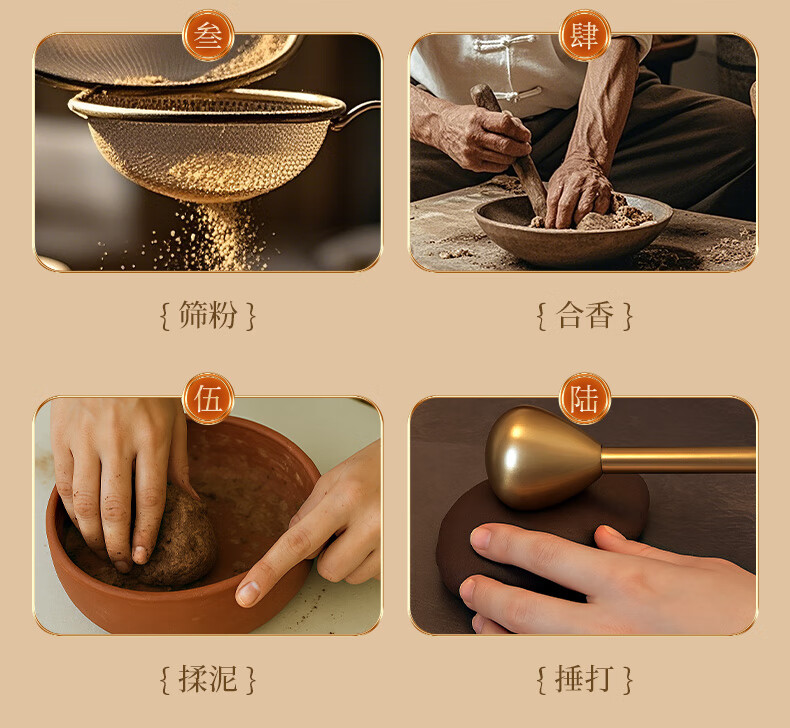 叁

{ 筛粉 }

肆

{ 合香 }

伍

{ 揉泥 }

陆

{ 捶打 }