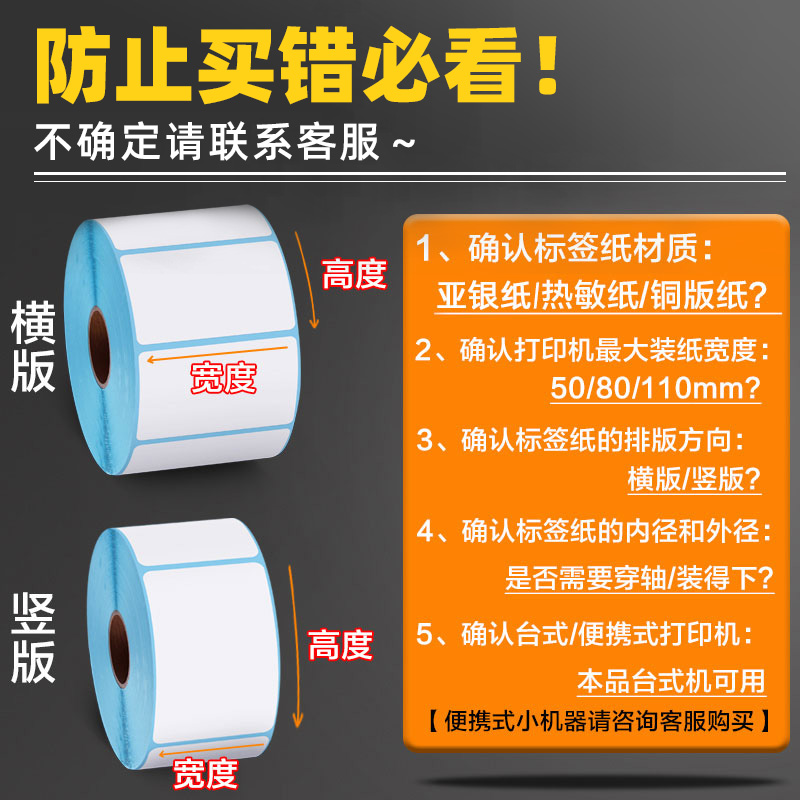 防止买错必看！

不确定请联系客服~

横版

高度

宽度

竖版

高度

宽度

1、确认标签纸材质：
亚银纸/热敏纸/铜版纸？

2、确认打印机最大装纸宽度：
50/80/110mm？

3、确认标签纸的排版方向：
横版/竖版？

4、确认标签纸的内径和外径：
是否需要穿轴/装得下？

5、确认台式/便携式打印机：
本品台式机可用

【便携式小机器请咨询客服购买】