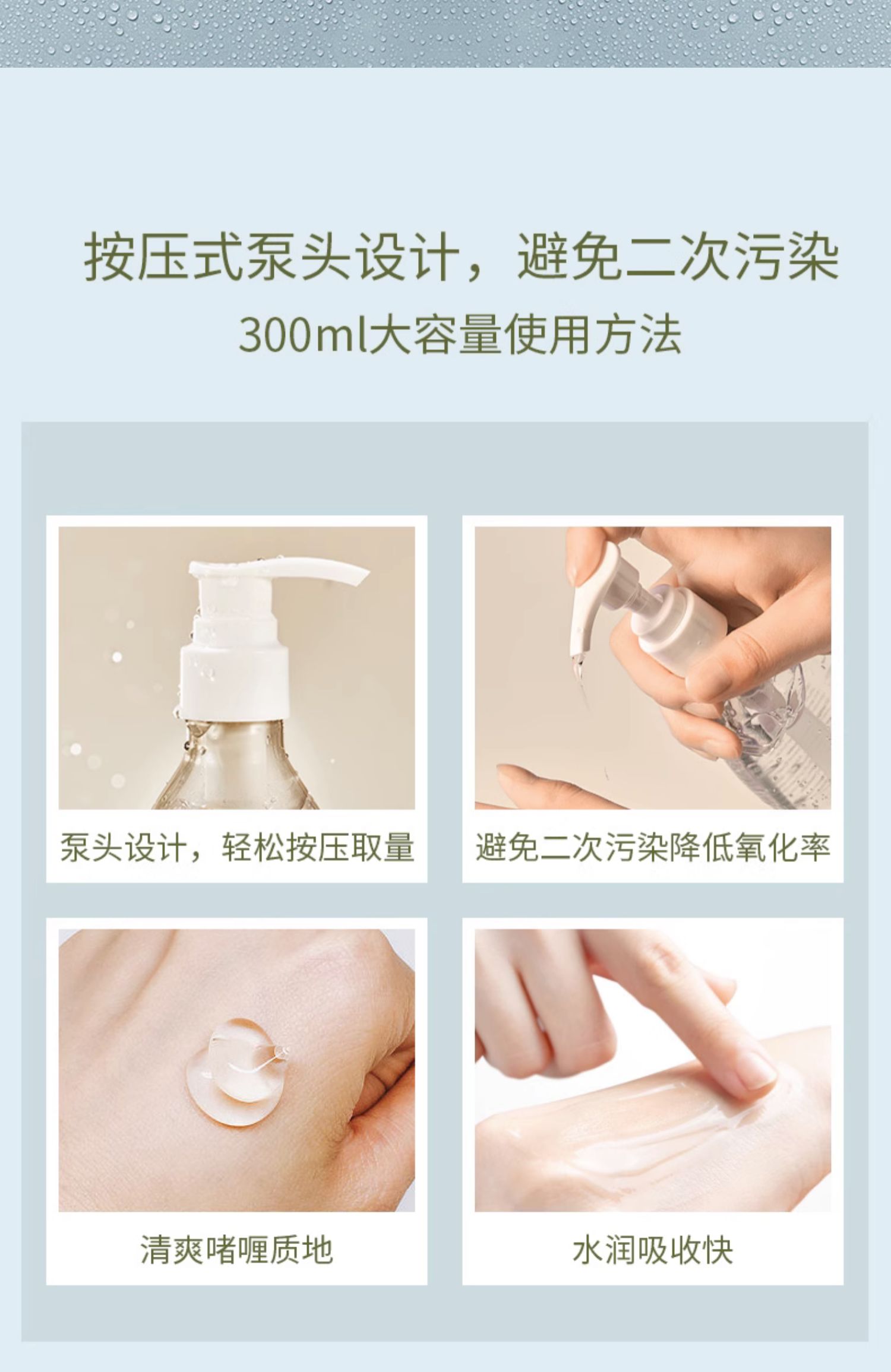 按压式泵头设计，避免二次污染

300ml大容量使用方法

泵头设计，轻松按压取量

避免二次污染降低氧化率

清爽啫喱质地

水润吸收快