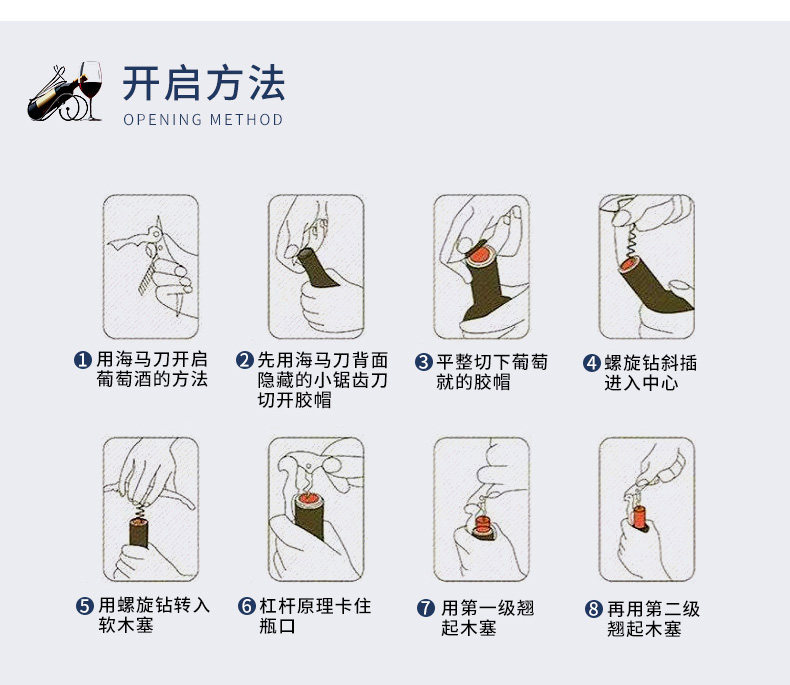 开启方法
OPENING METHOD

❶ 用海马刀开启葡萄酒的方法

❷ 先用海马刀背面隐藏的小锯齿刀切开胶帽

❸ 平整切下葡萄就的胶帽

❹ 螺旋钻斜插进入中心

❺ 用螺旋钻转入软木塞

❻ 杠杆原理卡住瓶口

❼ 用第一级翘起木塞

❽ 再用第二级翘起木塞