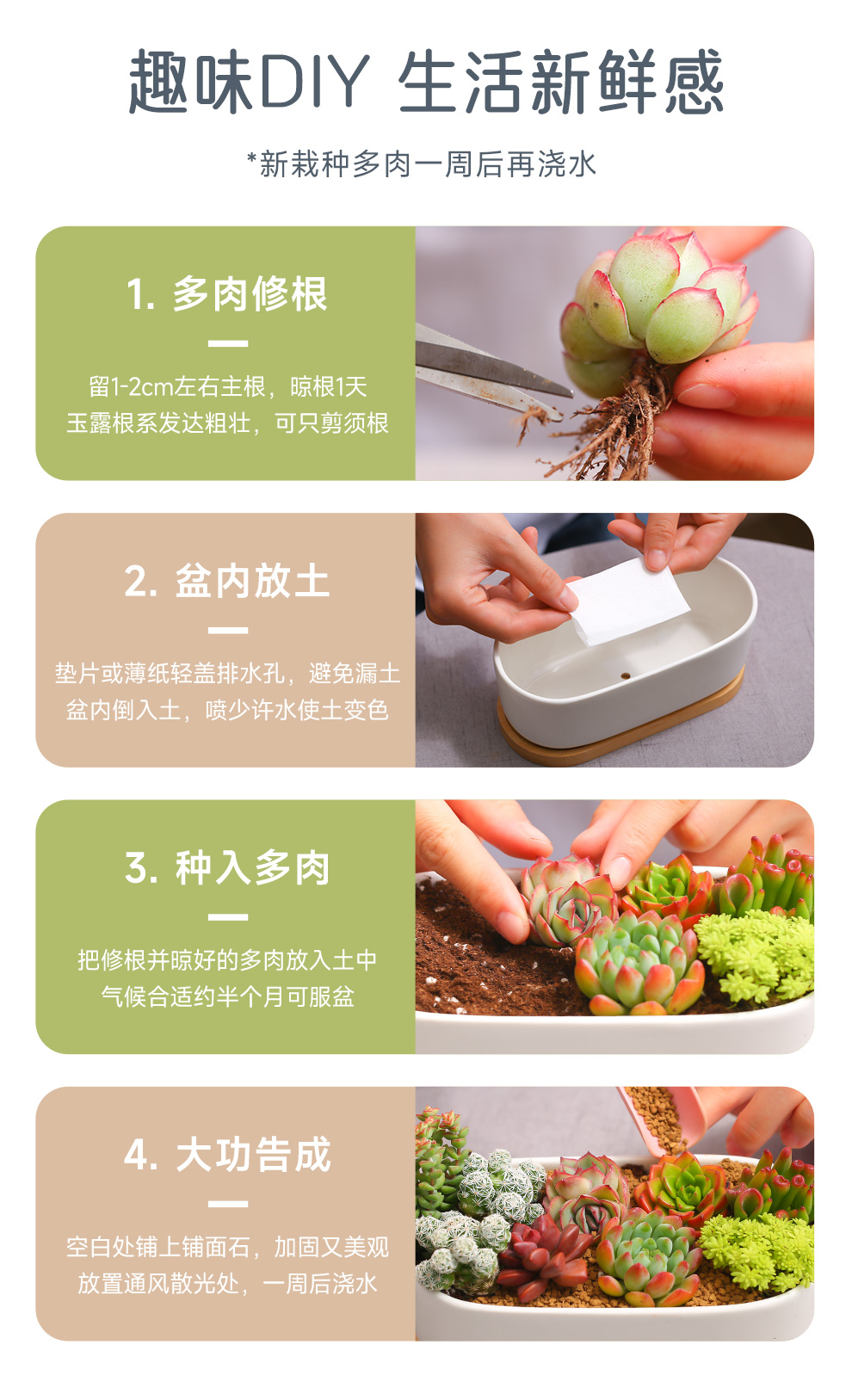 趣味DIY 生活新鲜感

*新栽种多肉一周后再浇水

1. 多肉修根

留1-2cm左右主根，晾根1天
玉露根系发达粗壮，可只剪须根

2. 盆内放土

垫片或薄纸轻盖排水孔，避免漏土
盆内倒入土，喷少许水使土变色

3. 种入多肉

把修根并晾好的多肉放入土中
气候合适约半个月可服盆

4. 大功告成

空白处铺上铺面石，加固又美观
放置通风散光处，一周后浇水