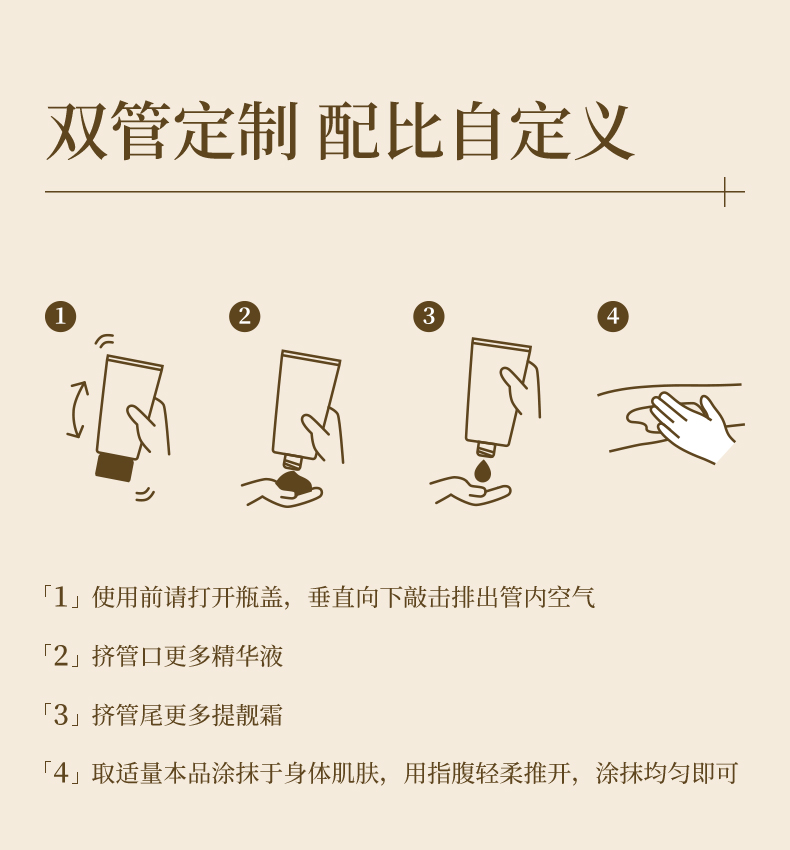 双管定制 配比自定义

1

2

3

4

「1」使用前请打开瓶盖，垂直向下敲击排出管内空气

「2」挤管口更多精华液

「3」挤管尾更多提靓霜

「4」取适量本品涂抹于身体肌肤，用指腹轻柔推开，涂抹均匀即可