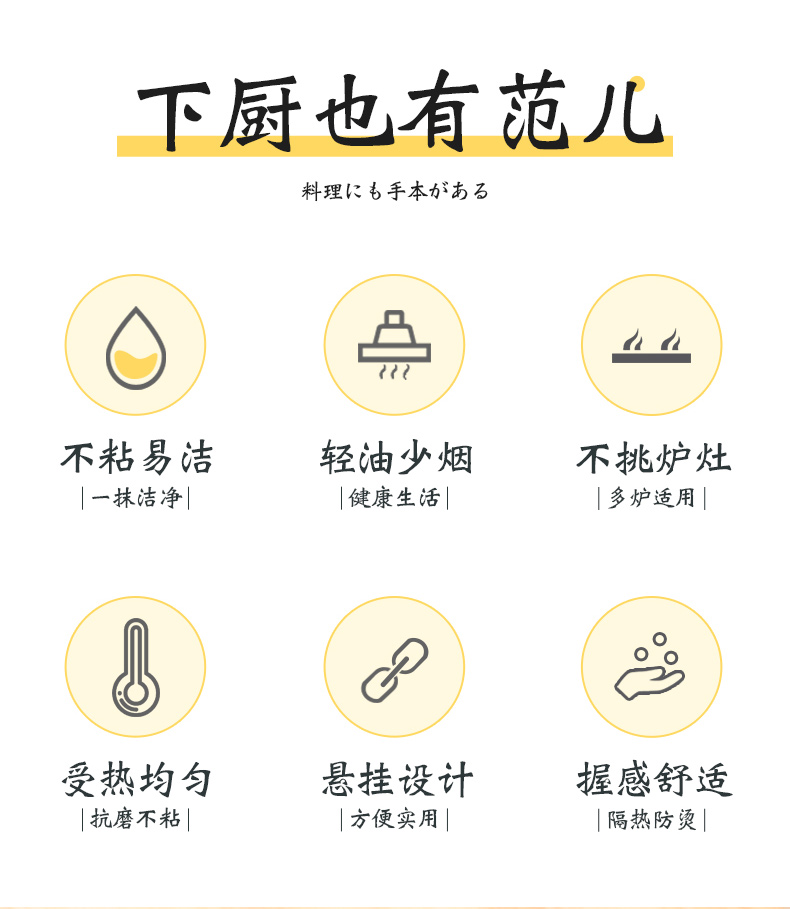 下厨也有范儿

料理にも手本がある

不粘易洁
|一抹洁净|

轻油少烟
|健康生活|

不挑炉灶
|多炉适用|

受热均匀
|抗磨不粘|

悬挂设计
|方便实用|

握感舒适
|隔热防烫|