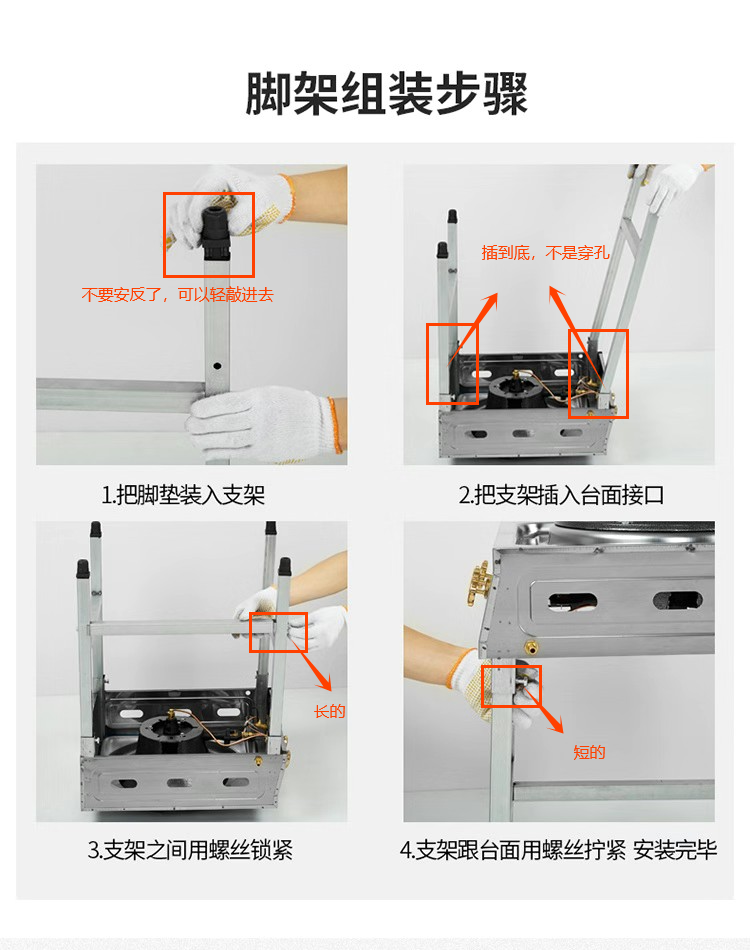 脚架组装步骤

不要安反了，可以轻敲进去

1.把脚垫装入支架

插到底，不是穿孔

2.把支架插入台面接口

长的

3.支架之间用螺丝锁紧

短的

4.支架跟台面用螺丝拧紧 安装完毕